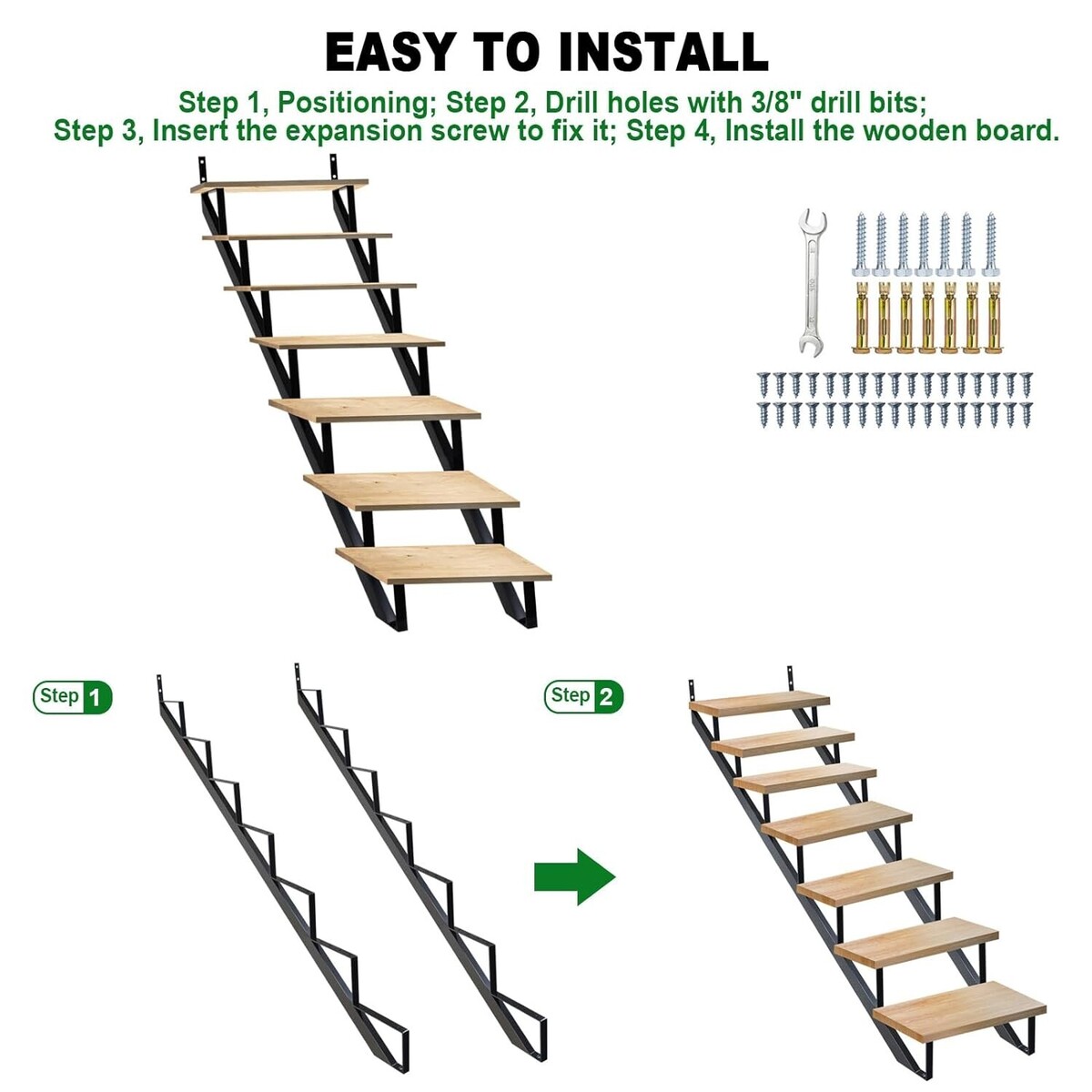 EASY TO INSTALL

Step 1, Positioning; Step 2, Drill holes with 3/8" drill bits; Step 3, Insert the expansion screw to fix it; Step 4, Install the wooden board.

Step 1

Step 2