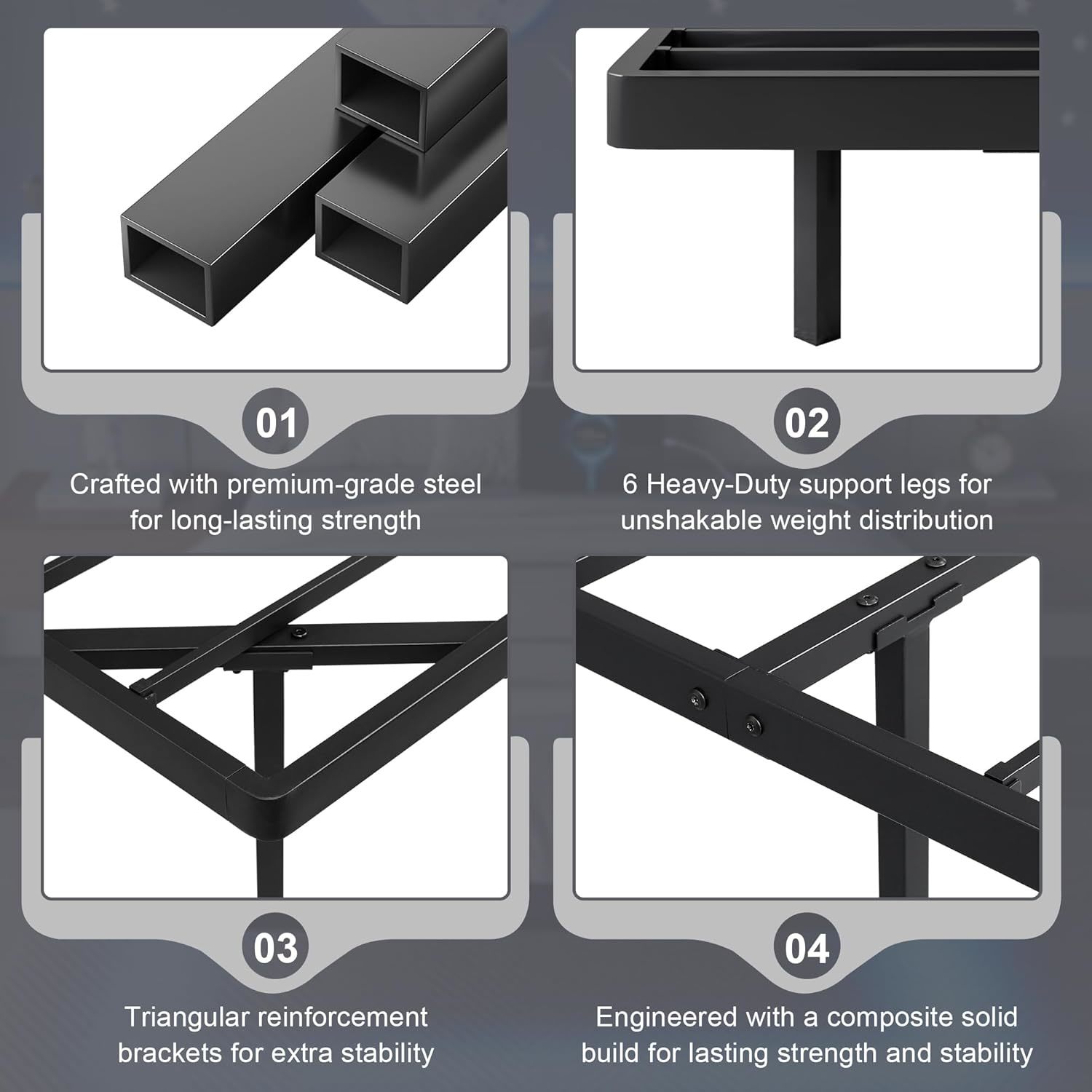 01
Crafted with premium-grade steel for long-lasting strength

02
6 Heavy-Duty support legs for unshakable weight distribution

03
Triangular reinforcement brackets for extra stability

04
Engineered with a composite solid build for lasting strength and stability