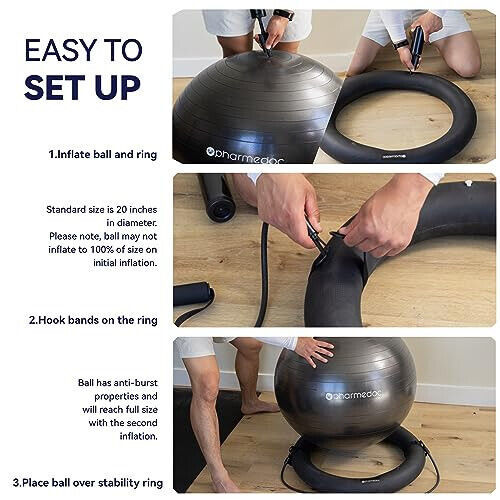 EASY TO SET UP

1.Inflate ball and ring

pharmedoc

Standard size is 20 inches in diameter. Please note, ball may not inflate to 100% of size on initial inflation.

2.Hook bands on the ring

Ball has anti-burst properties and will reach full size with the second inflation.

pharmedoc

3.Place ball over stability ring