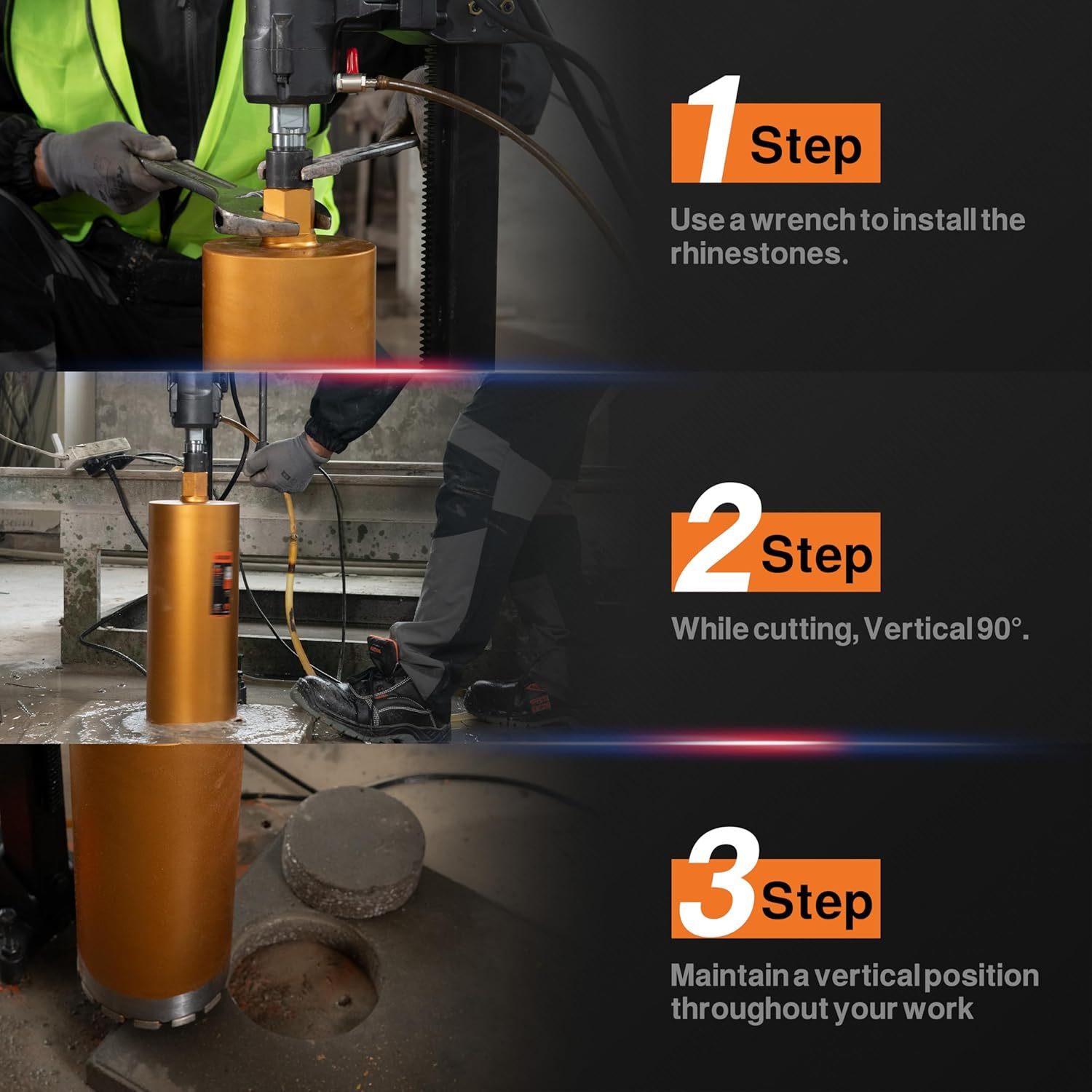 1 Step

Use a wrench to install the rhinestones.

2 Step

While cutting, Vertical 90°.

3 Step

Maintain a vertical position throughout your work