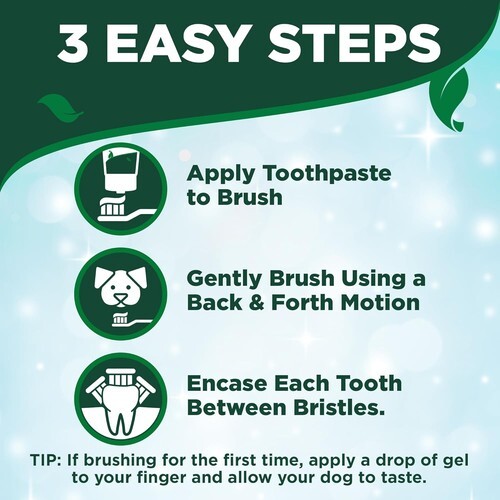 3 EASY STEPS

Apply Toothpaste to Brush

Gently Brush Using a Back & Forth Motion

Encase Each Tooth Between Bristles.

TIP: If brushing for the first time, apply a drop of gel to your finger and allow your dog to taste.