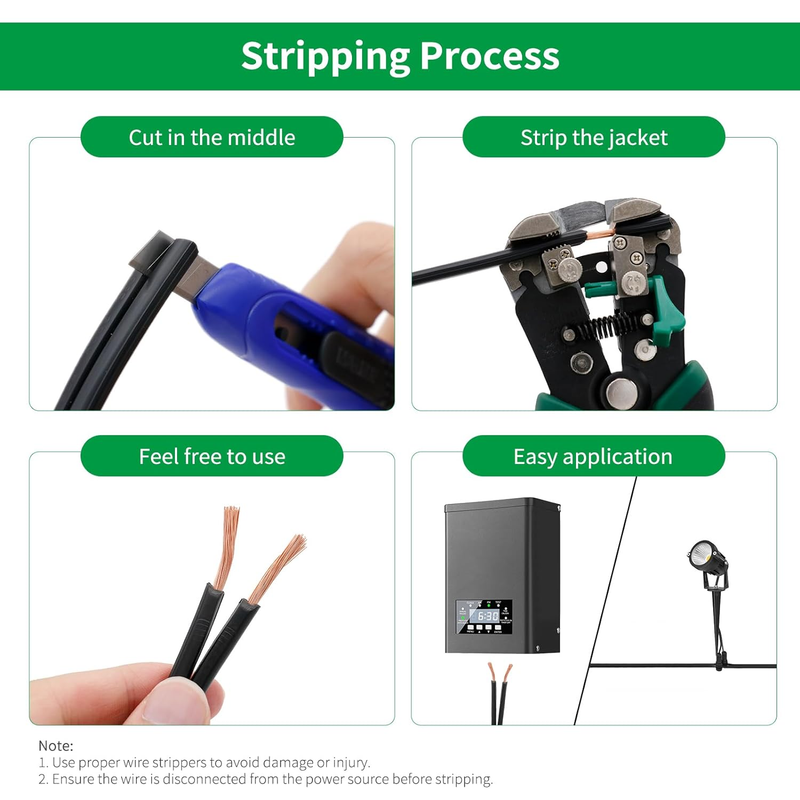 Stripping Process

Cut in the middle

Strip the jacket

Feel free to use

Easy application

6:30

Note:
1. Use proper wire strippers to avoid damage or injury.
2. Ensure the wire is disconnected from the power source before stripping.