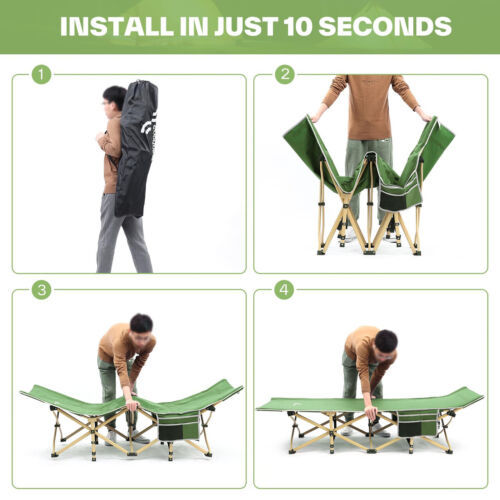 INSTALL IN JUST 10 SECONDS

1

2

3

4