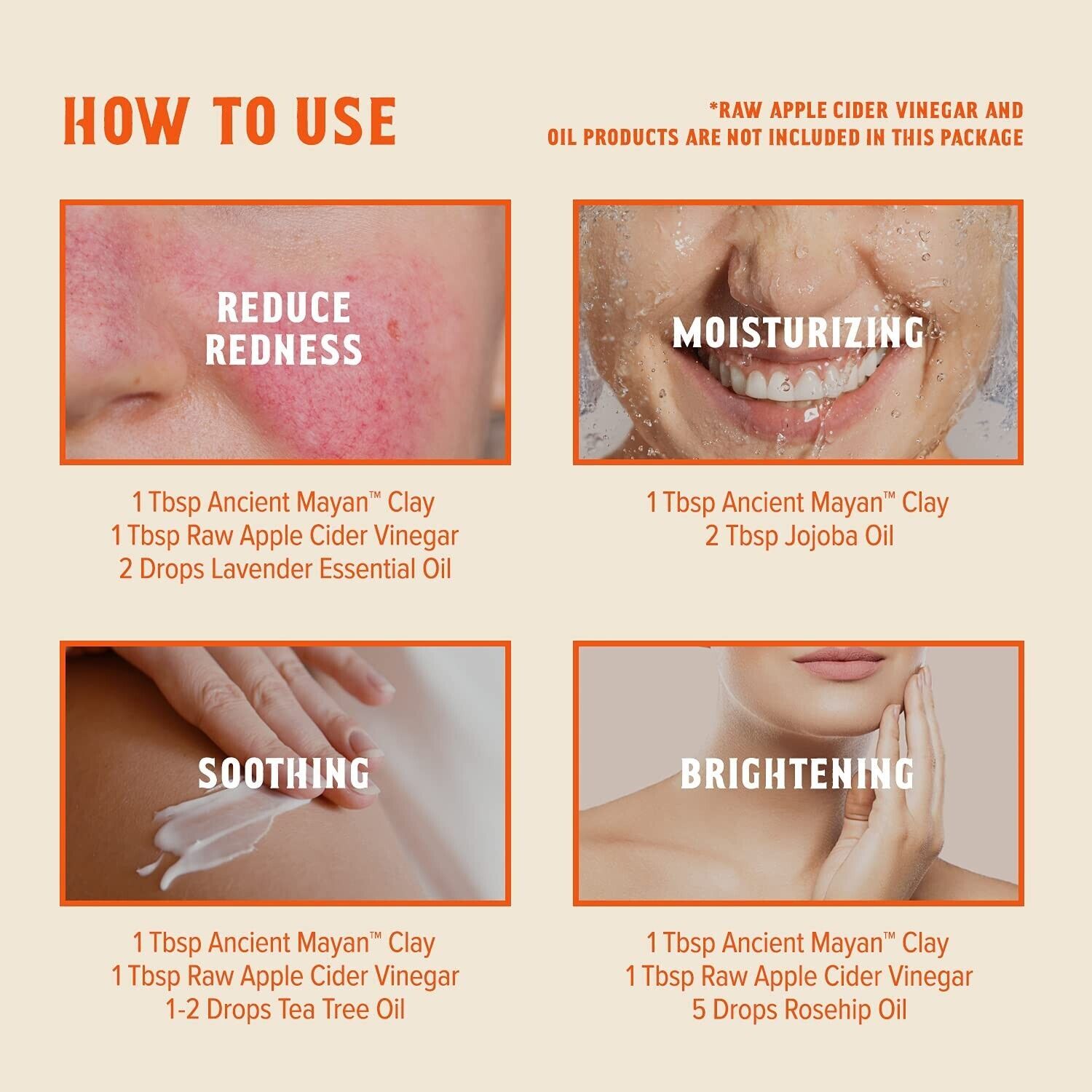 HOW TO USE

*RAW APPLE CIDER VINEGAR AND OIL PRODUCTS ARE NOT INCLUDED IN THIS PACKAGE

REDUCE REDNESS

1 Tbsp Ancient Mayan™ Clay
1 Tbsp Raw Apple Cider Vinegar
2 Drops Lavender Essential Oil

MOISTURIZING

1 Tbsp Ancient Mayan™ Clay
2 Tbsp Jojoba Oil

SOOTHING

1 Tbsp Ancient Mayan™ Clay
1 Tbsp Raw Apple Cider Vinegar
1-2 Drops Tea Tree Oil

BRIGHTENING

1 Tbsp Ancient Mayan™ Clay
1 Tbsp Raw Apple Cider Vinegar
5 Drops Rosehip Oil