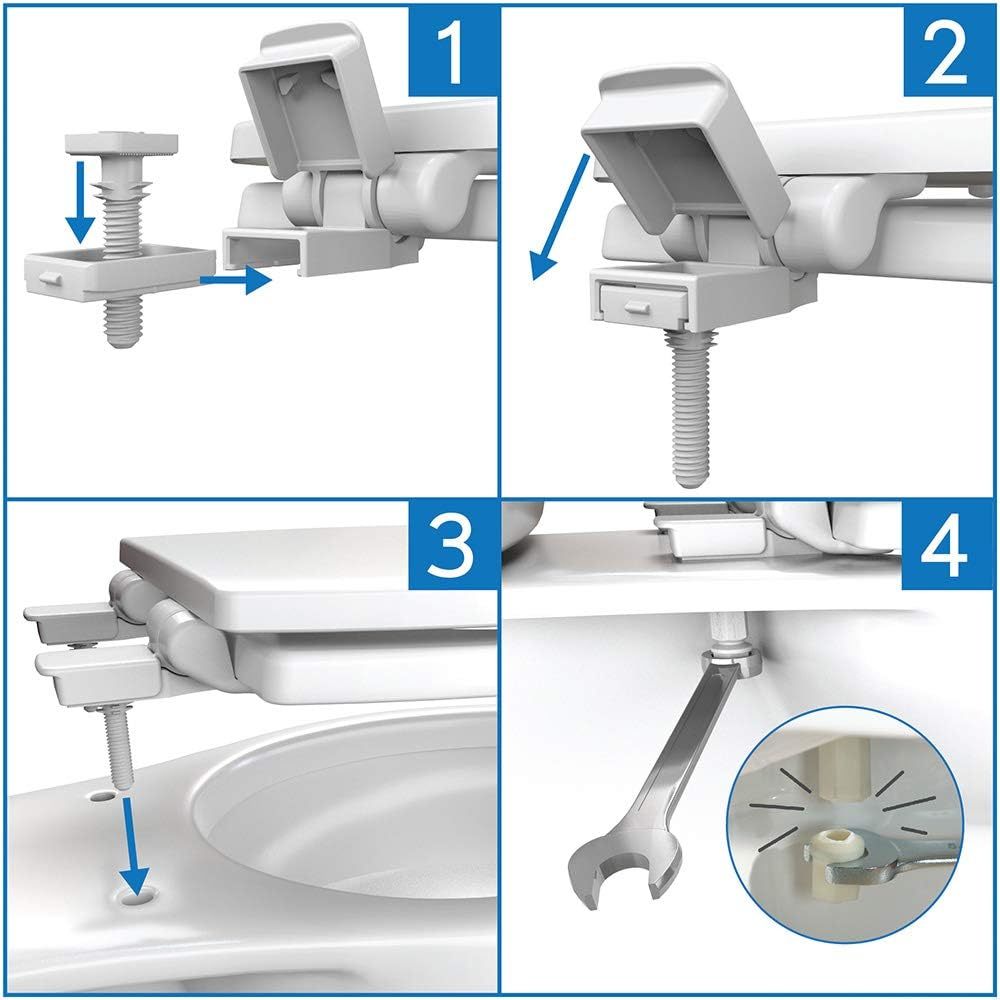 1
2
3
4