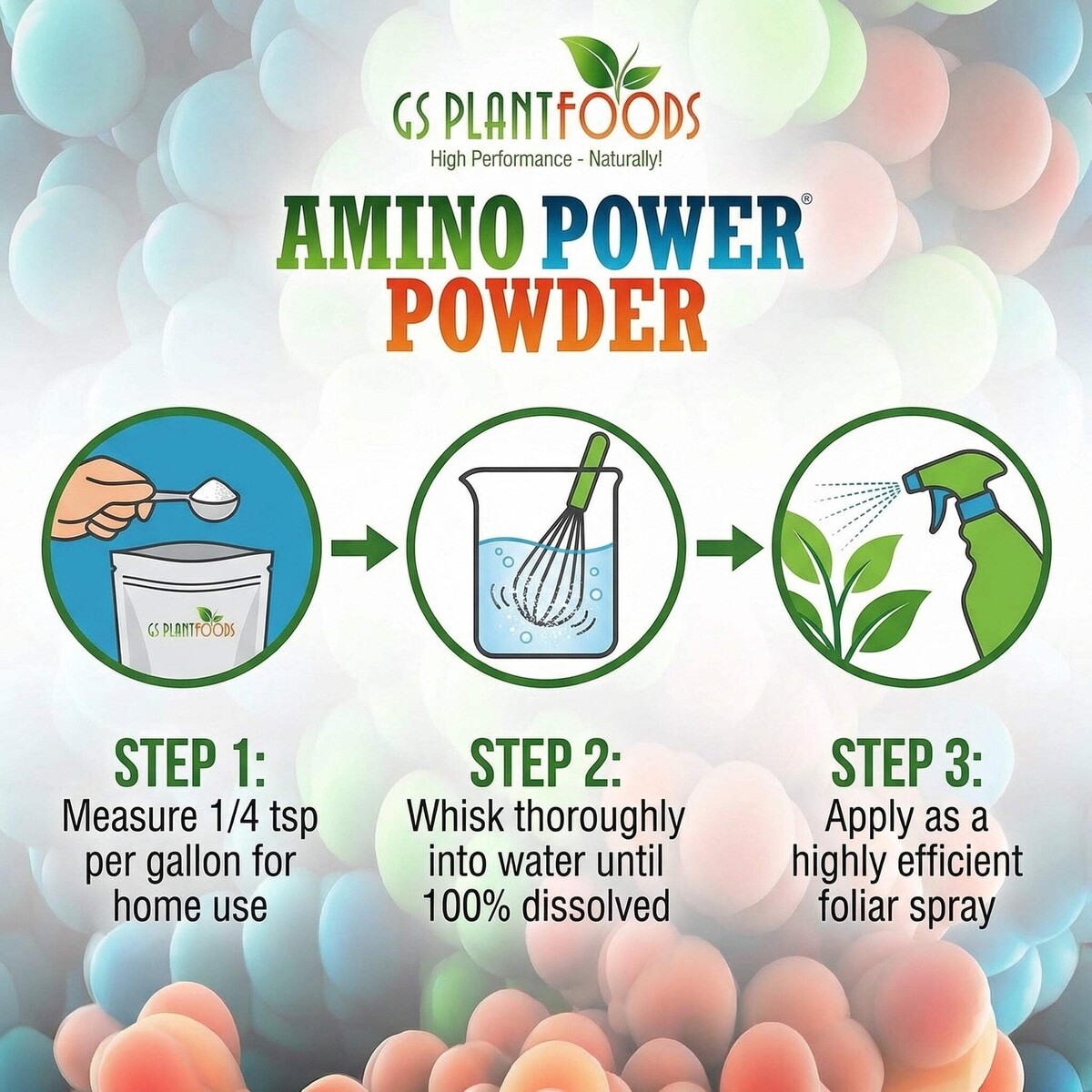 GS PLANTFOODS
High Performance - Naturally!

AMINO POWER®
POWDER

GS PLANTFOODS

STEP 1:
Measure 1/4 tsp per gallon for home use

STEP 2:
Whisk thoroughly into water until 100% dissolved

STEP 3:
Apply as a highly efficient foliar spray