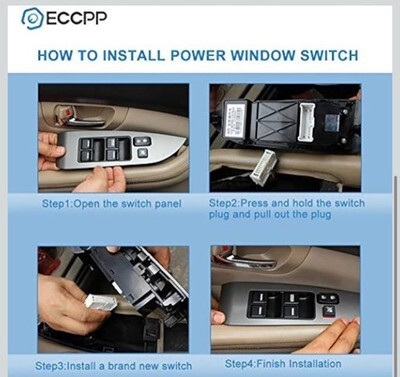 ECCPP

HOW TO INSTALL POWER WINDOW SWITCH

Step1:Open the switch panel

Step2:Press and hold the switch plug and pull out the plug

Step3:Install a brand new switch

Step4:Finish Installation