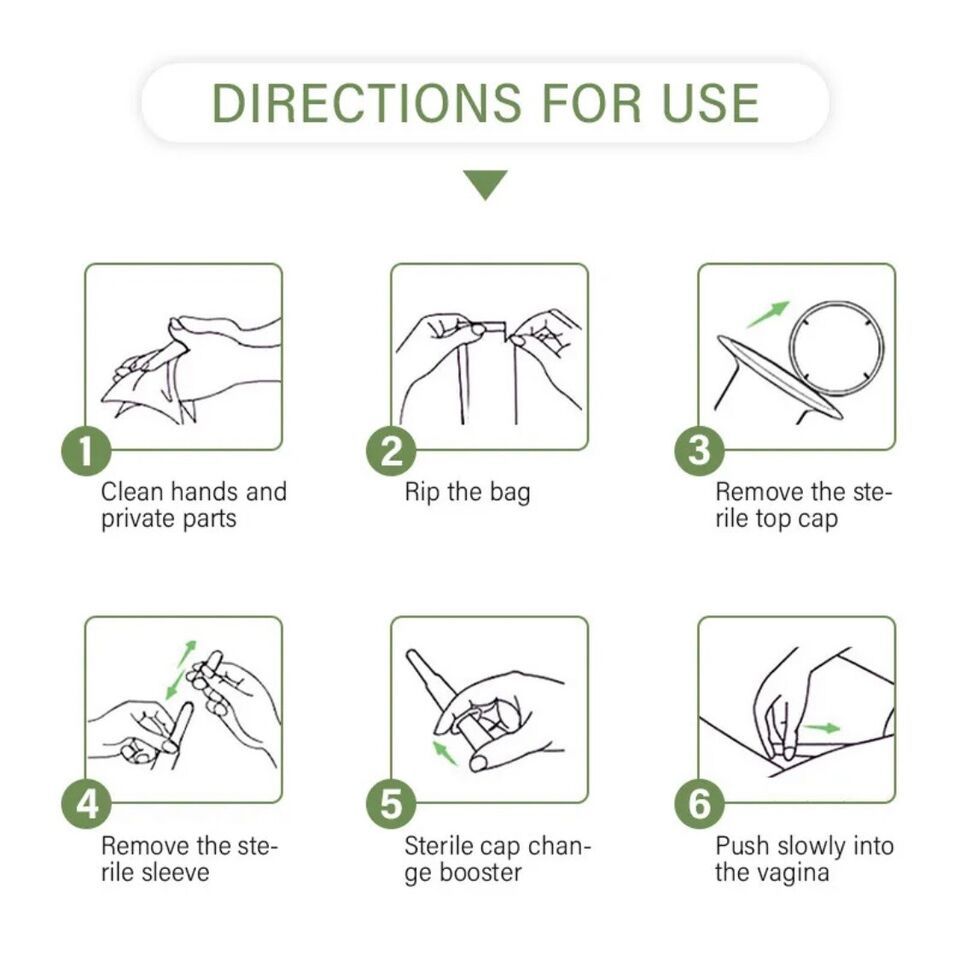 DIRECTIONS FOR USE

1
Clean hands and private parts

2
Rip the bag

3
Remove the sterile top cap

4
Remove the sterile sleeve

5
Sterile cap change booster

6
Push slowly into the vagina