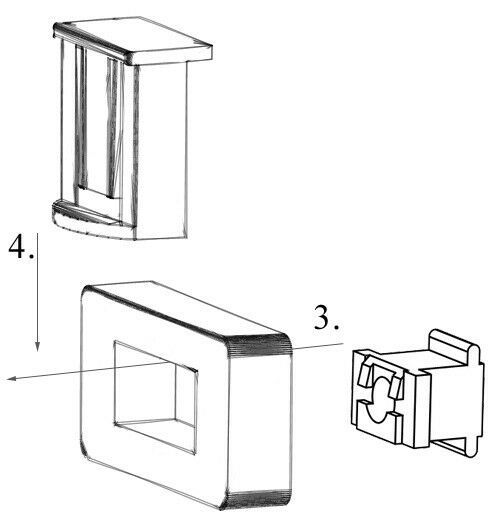 4.

3.