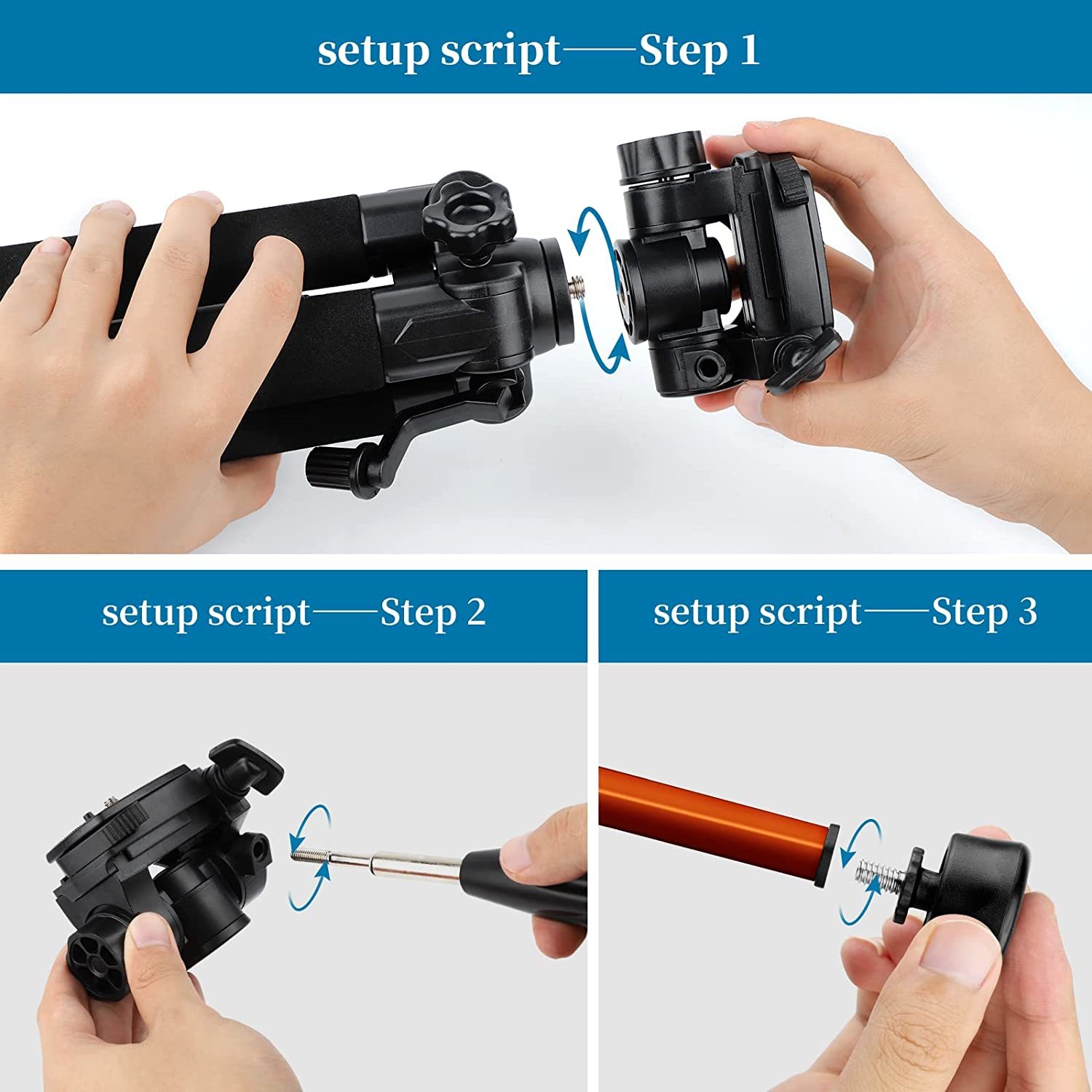 setup script——Step 1

setup script——Step 2

setup script——Step 3