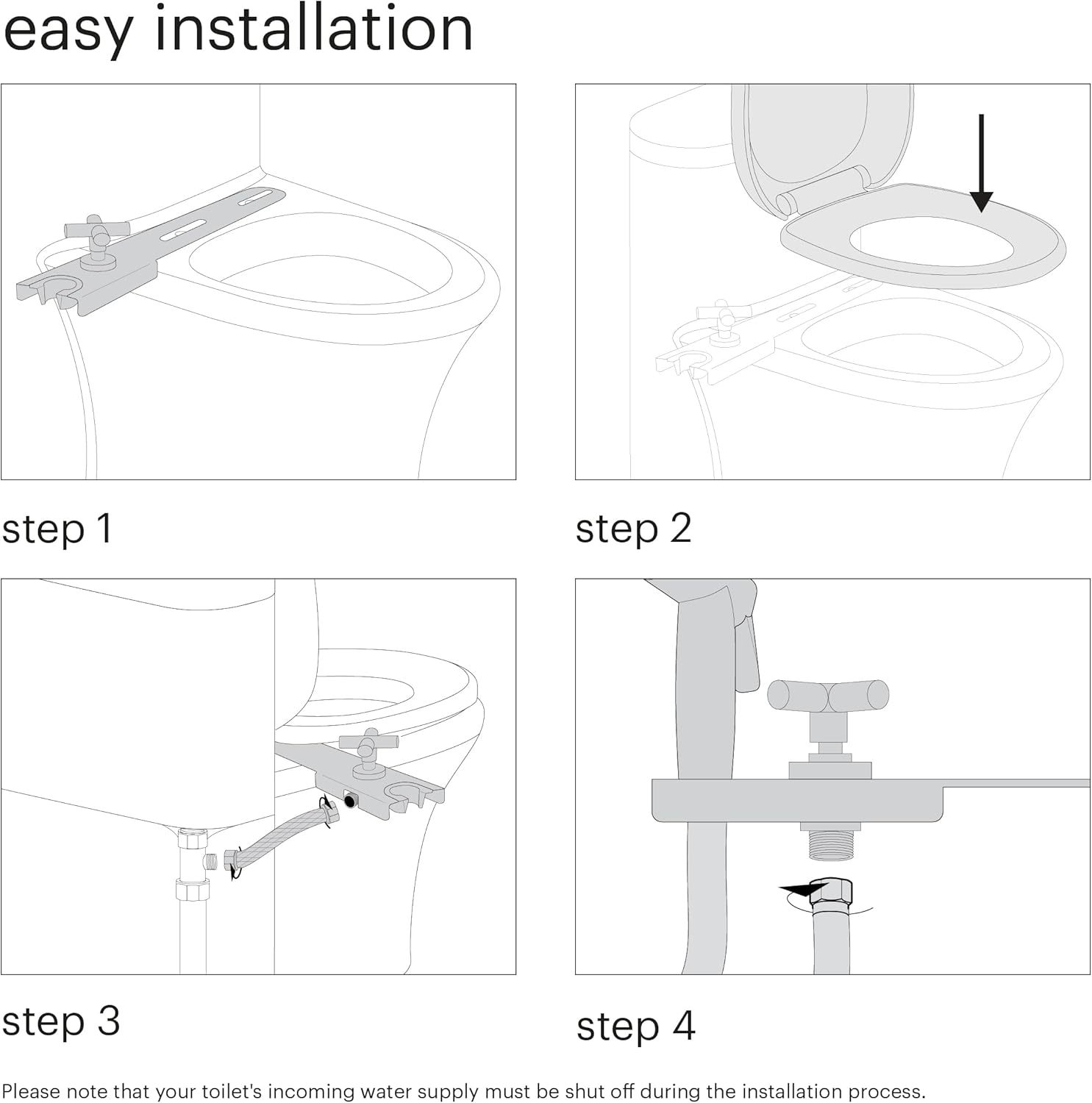 easy installation

step 1

step 2

step 3

step 4

Please note that your toilet's incoming water supply must be shut off during the installation process.