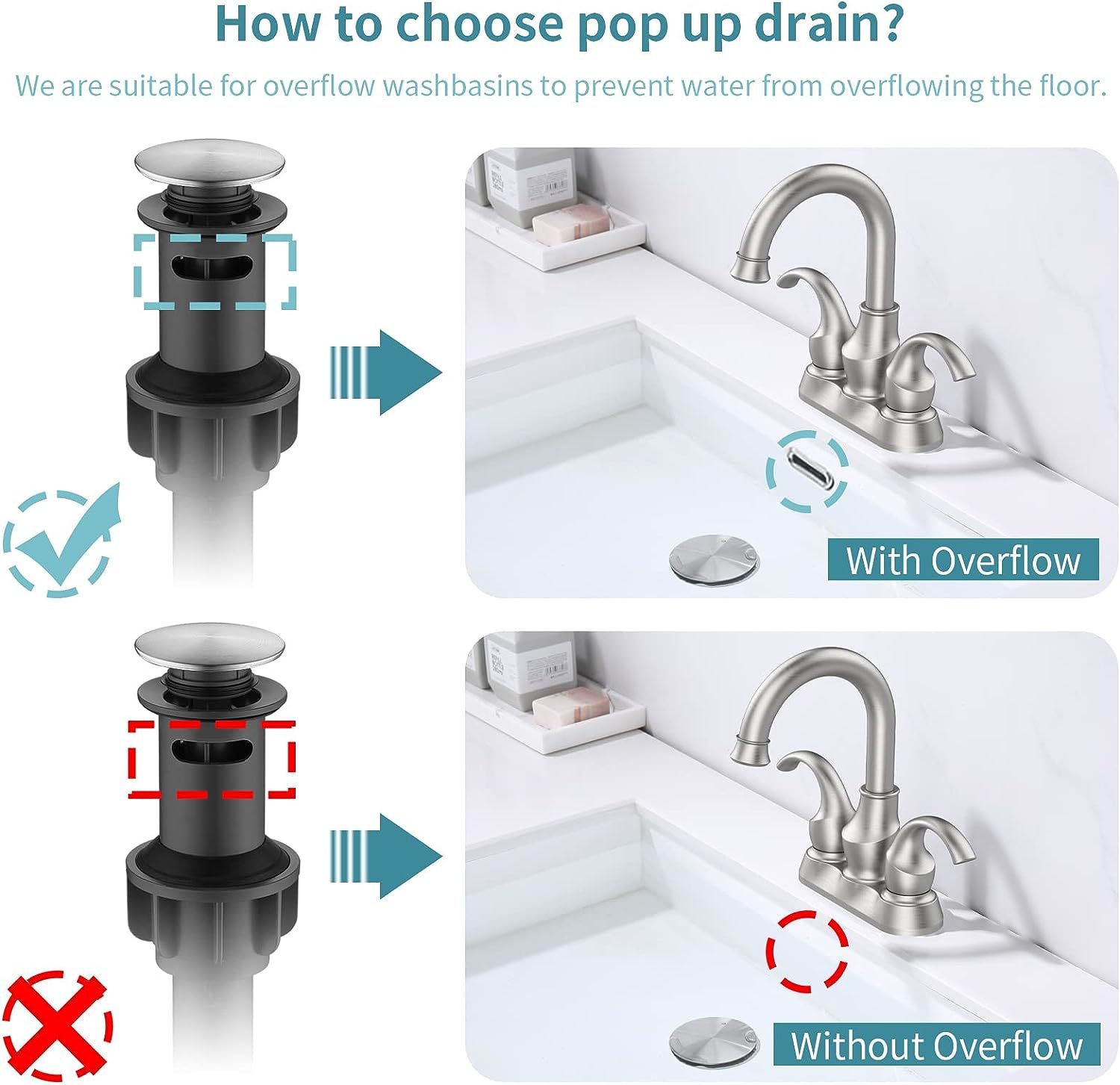 How to choose pop up drain?

We are suitable for overflow washbasins to prevent water from overflowing the floor.

With Overflow

Without Overflow