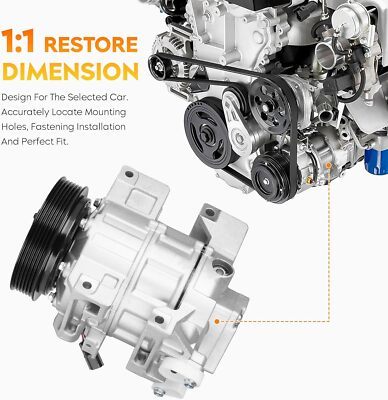 1:1 RESTORE DIMENSION

Design For The Selected Car. Accurately Locate Mounting Holes, Fastening Installation And Perfect Fit.