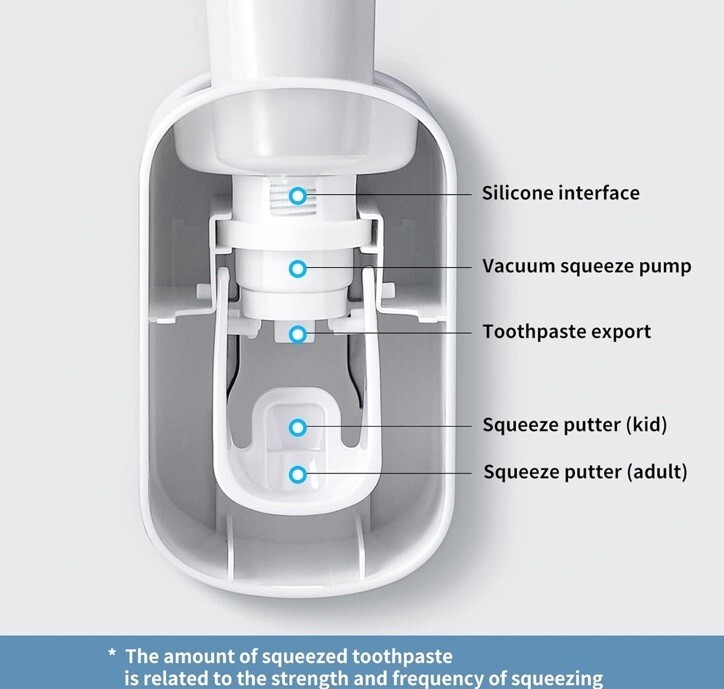 Silicone interface

Vacuum squeeze pump

Toothpaste export

Squeeze putter (kid)

Squeeze putter (adult)

* The amount of squeezed toothpaste is related to the strength and frequency of squeezing