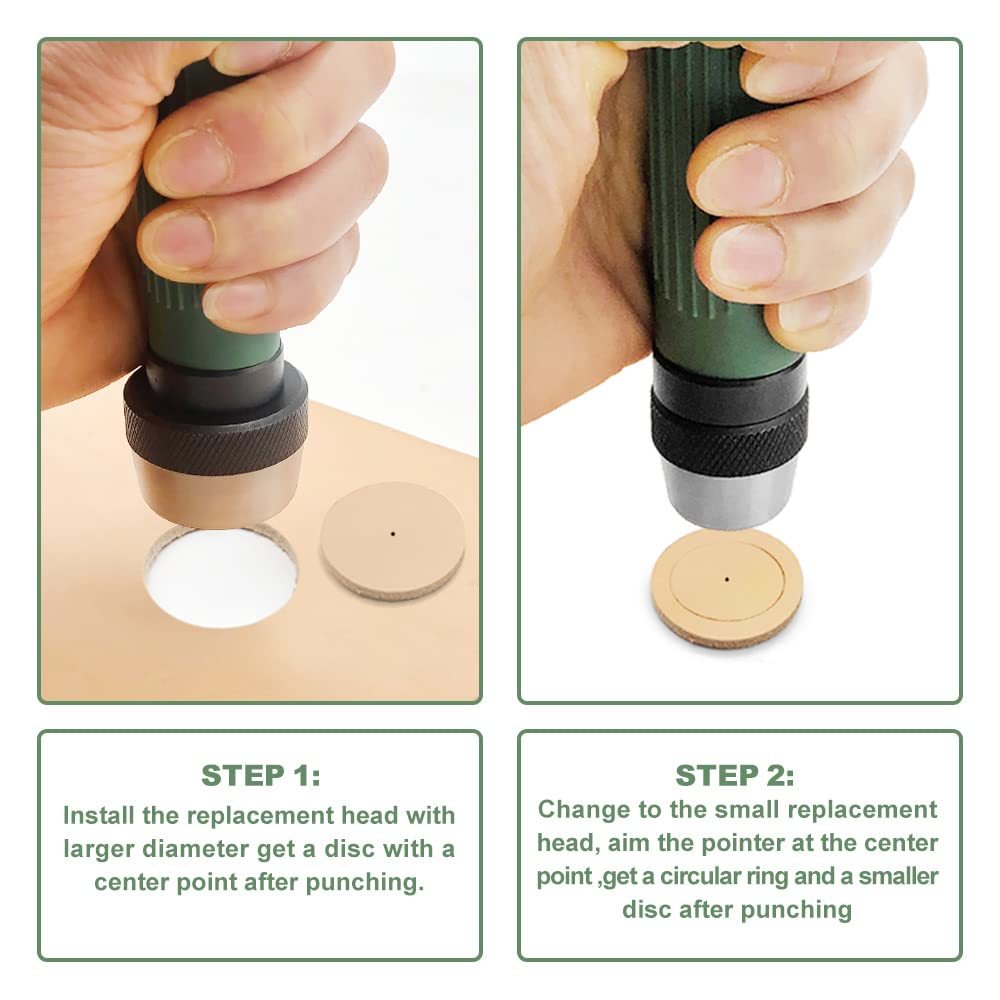 STEP 1:
Install the replacement head with larger diameter get a disc with a center point after punching.

STEP 2:
Change to the small replacement head, aim the pointer at the center point ,get a circular ring and a smaller disc after punching