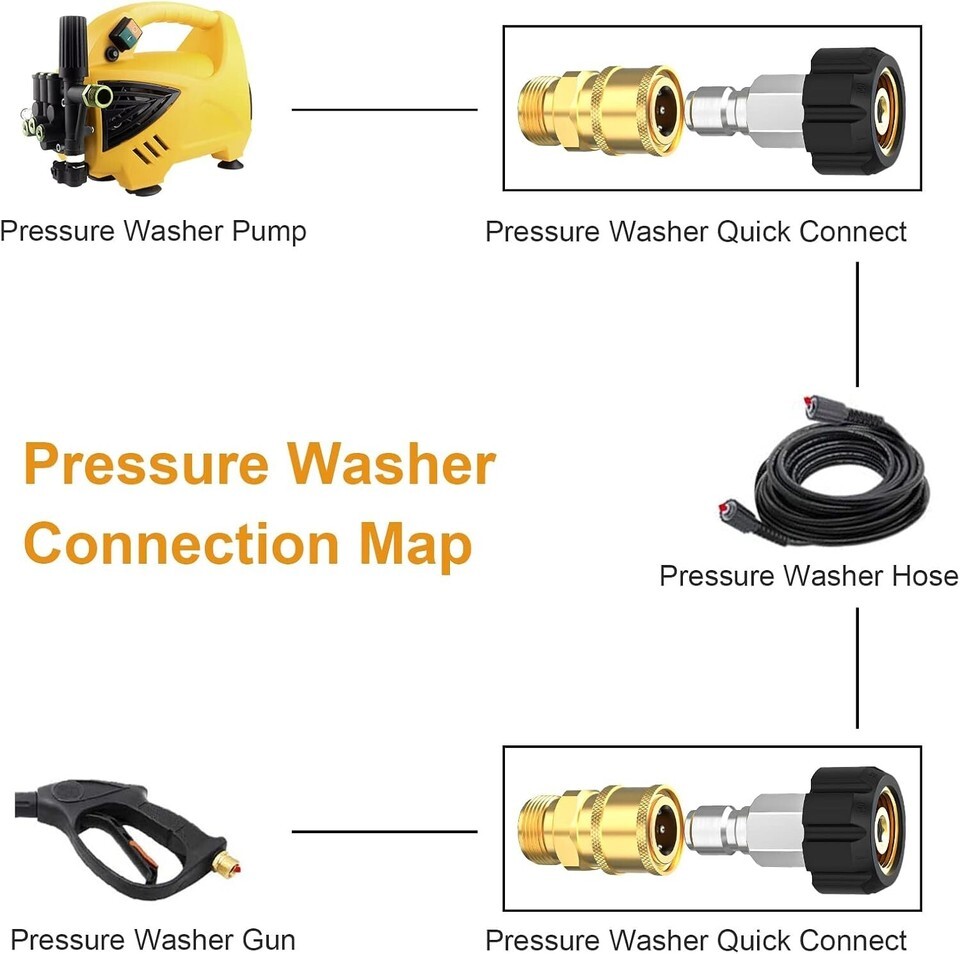 Pressure Washer Pump

Pressure Washer Quick Connect

Pressure Washer Connection Map

Pressure Washer Hose

Pressure Washer Gun

Pressure Washer Quick Connect