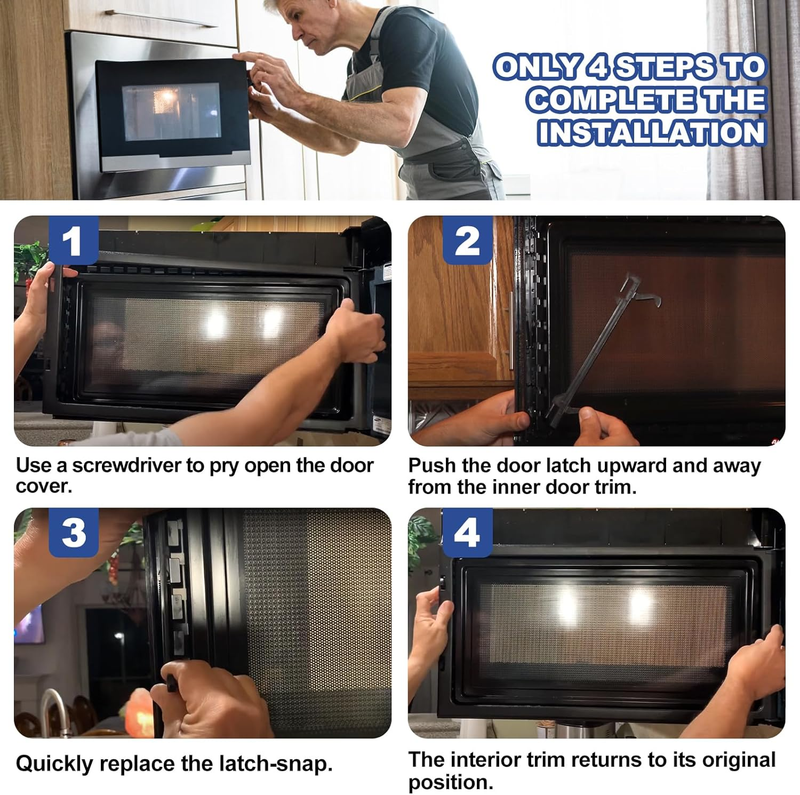 ONLY 4 STEPS TO COMPLETE THE INSTALLATION

1

Use a screwdriver to pry open the door cover.

2

Push the door latch upward and away from the inner door trim.

3

Quickly replace the latch-snap.

4

The interior trim returns to its original position.