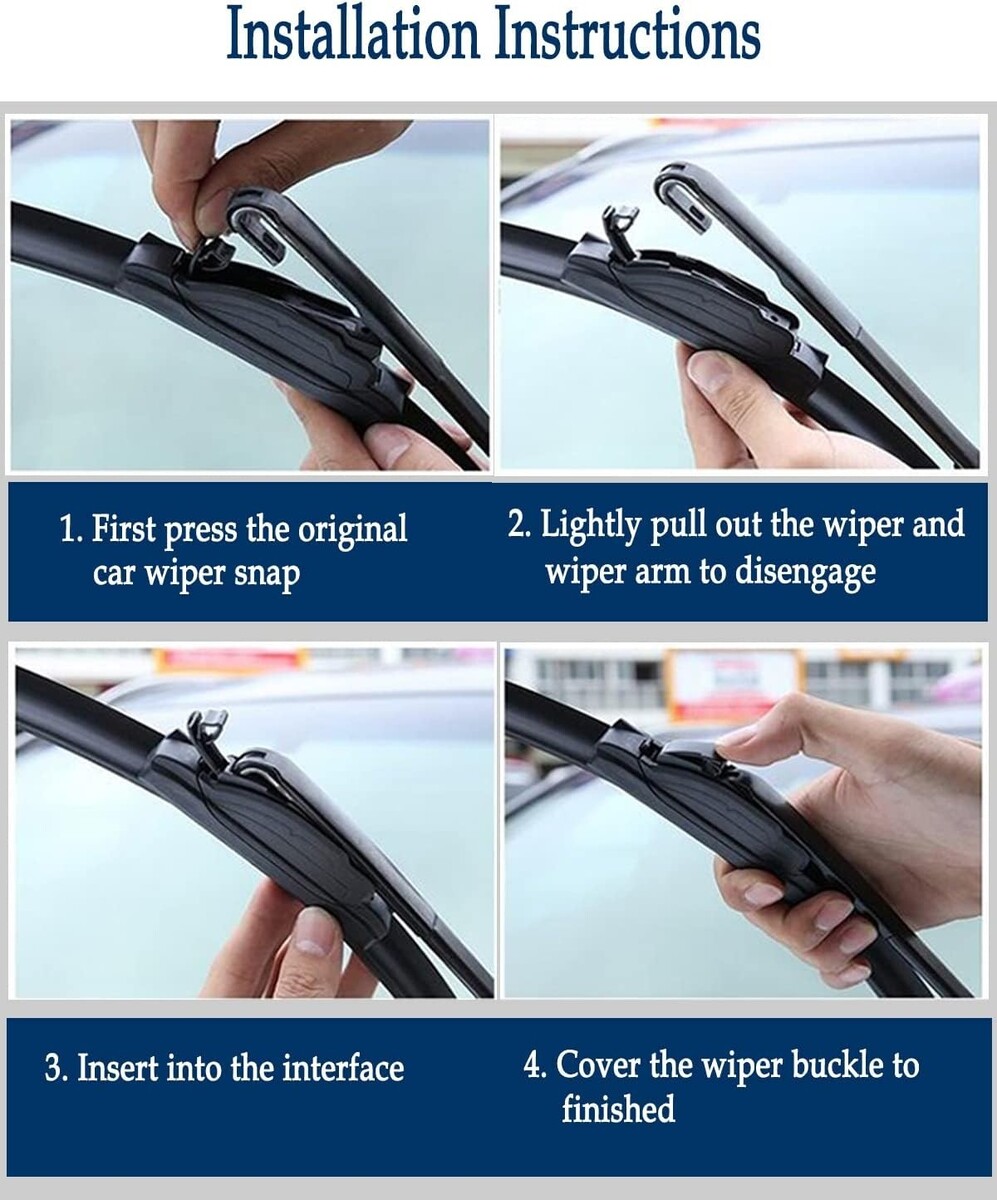 Installation Instructions

1. First press the original car wiper snap

2. Lightly pull out the wiper and wiper arm to disengage

3. Insert into the interface

4. Cover the wiper buckle to finished