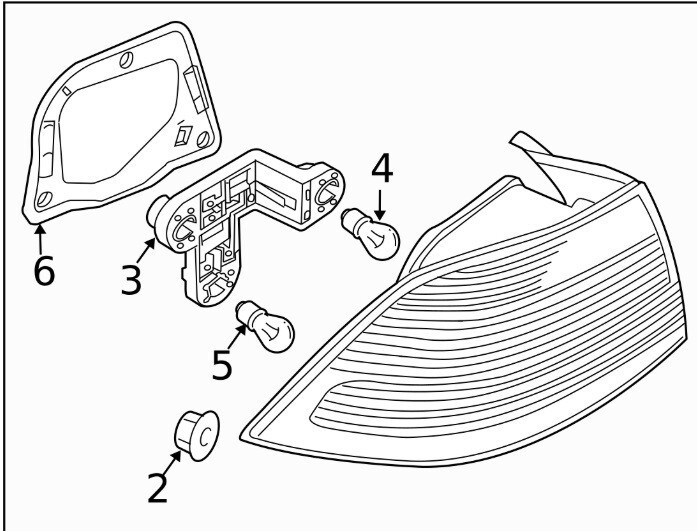 4
6
3
5
2