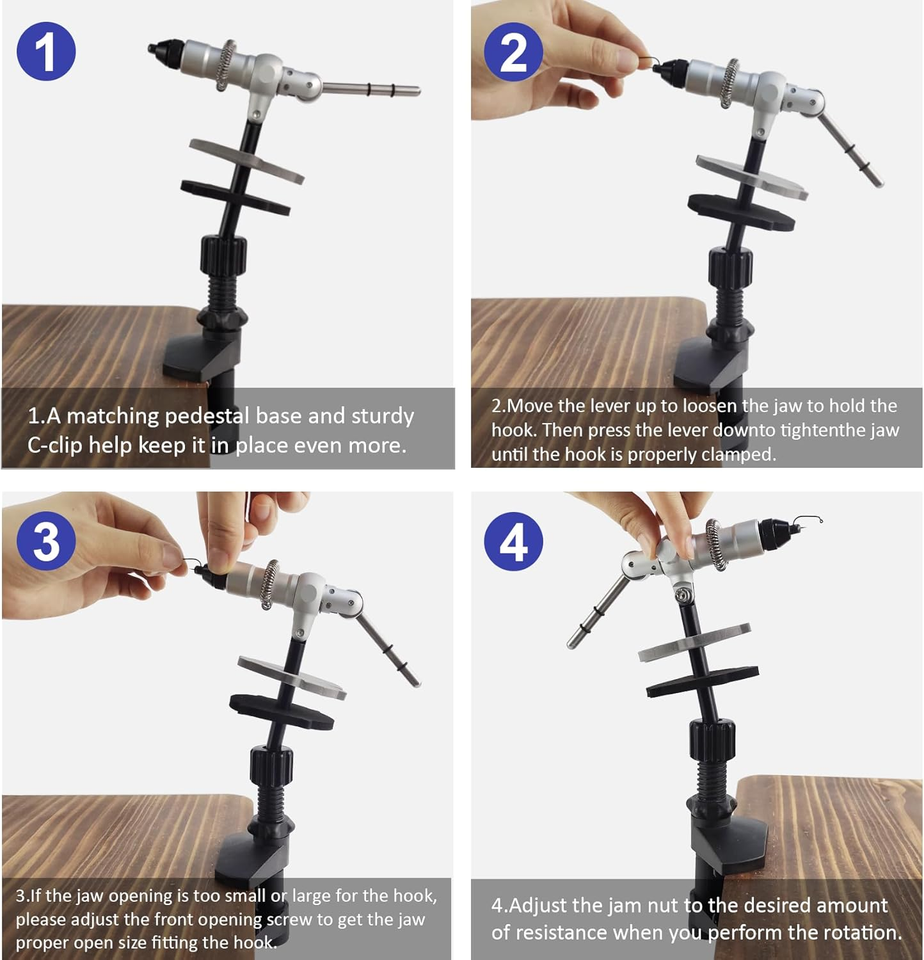 1

1.A matching pedestal base and sturdy C-clip help keep it in place even more.

2

2.Move the lever up to loosen the jaw to hold the hook. Then press the lever downto tightenthe jaw until the hook is properly clamped.

3

3.If the jaw opening is too small or large for the hook, please adjust the front opening screw to get the jaw proper open size fitting the hook.

4

4.Adjust the jam nut to the desired amount of resistance when you perform the rotation.