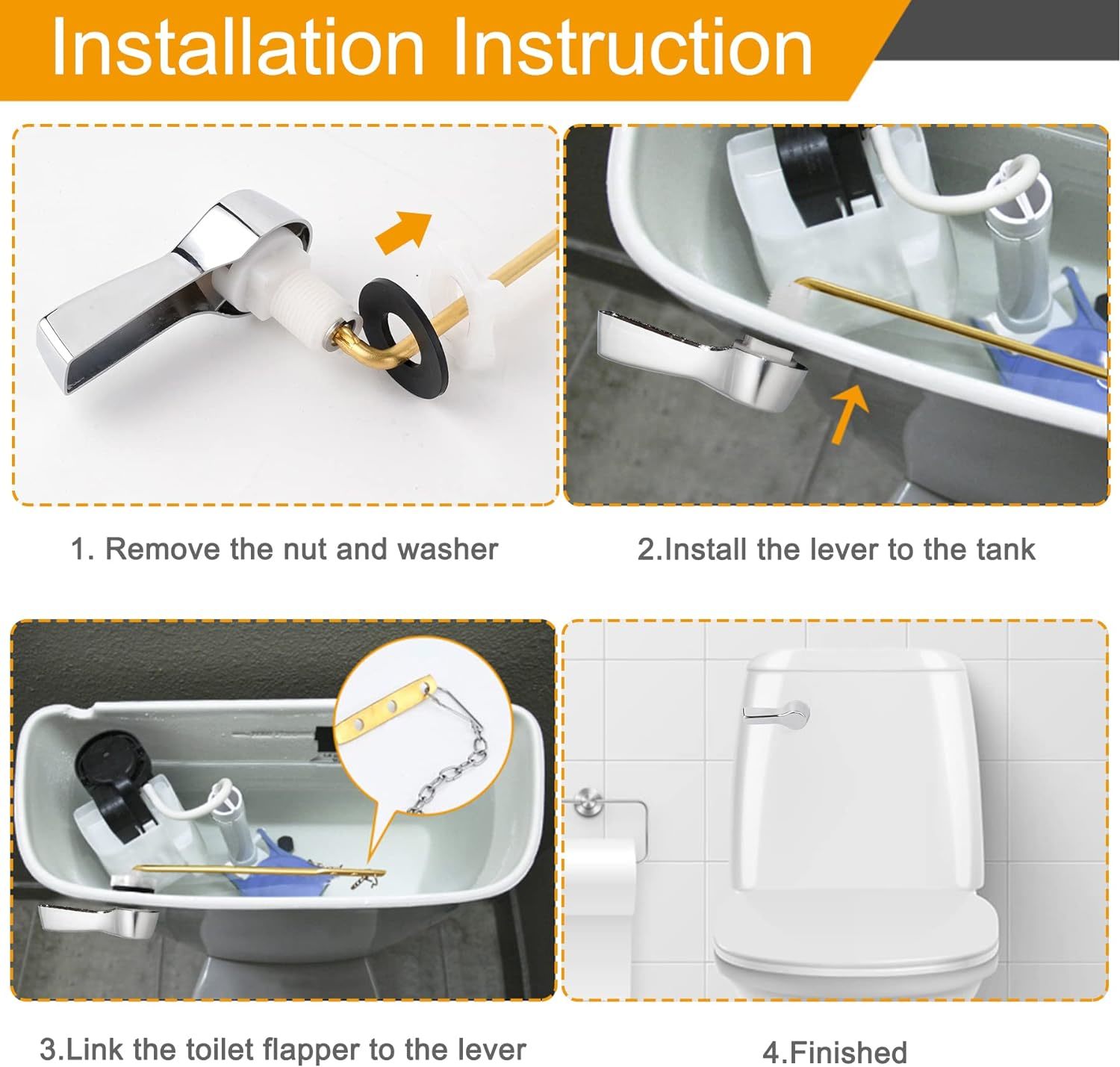 Installation Instruction

1. Remove the nut and washer

2.Install the lever to the tank

3.Link the toilet flapper to the lever

4.Finished