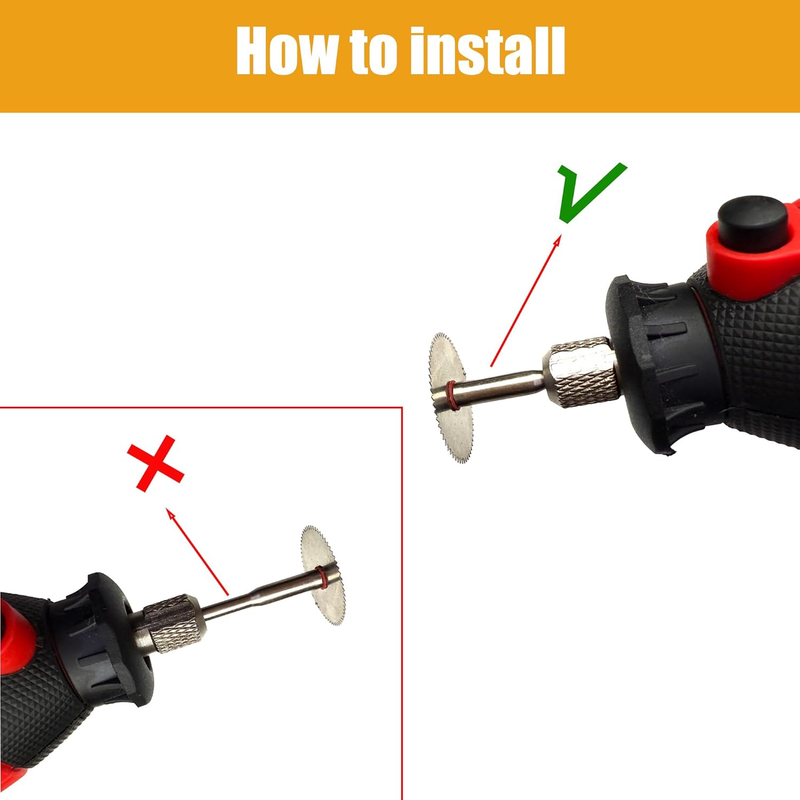 How to install