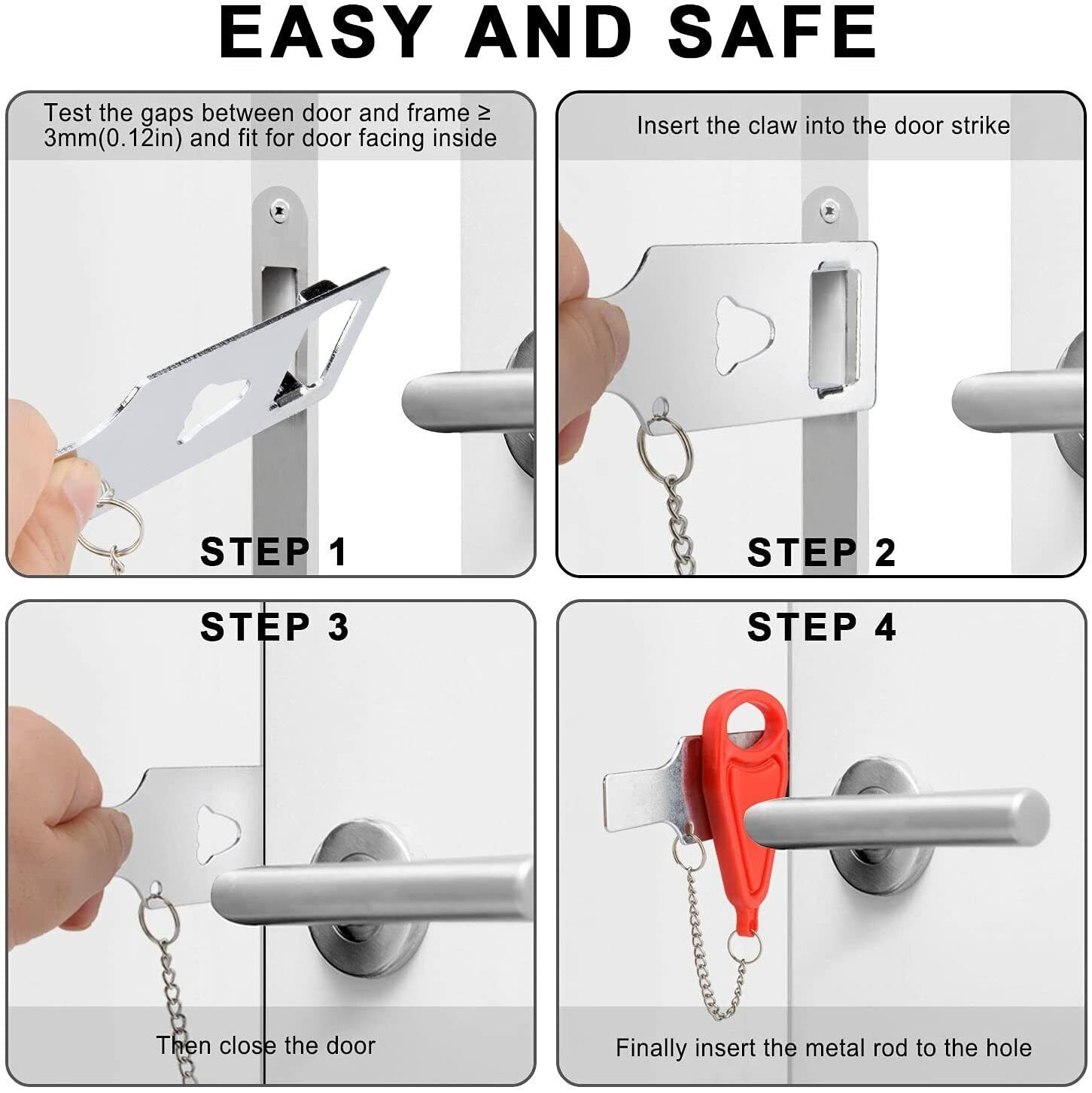 EASY AND SAFE

Test the gaps between door and frame ≥ 3mm(0.12in) and fit for door facing inside

STEP 1

Insert the claw into the door strike

STEP 2

STEP 3

Then close the door

STEP 4

Finally insert the metal rod to the hole