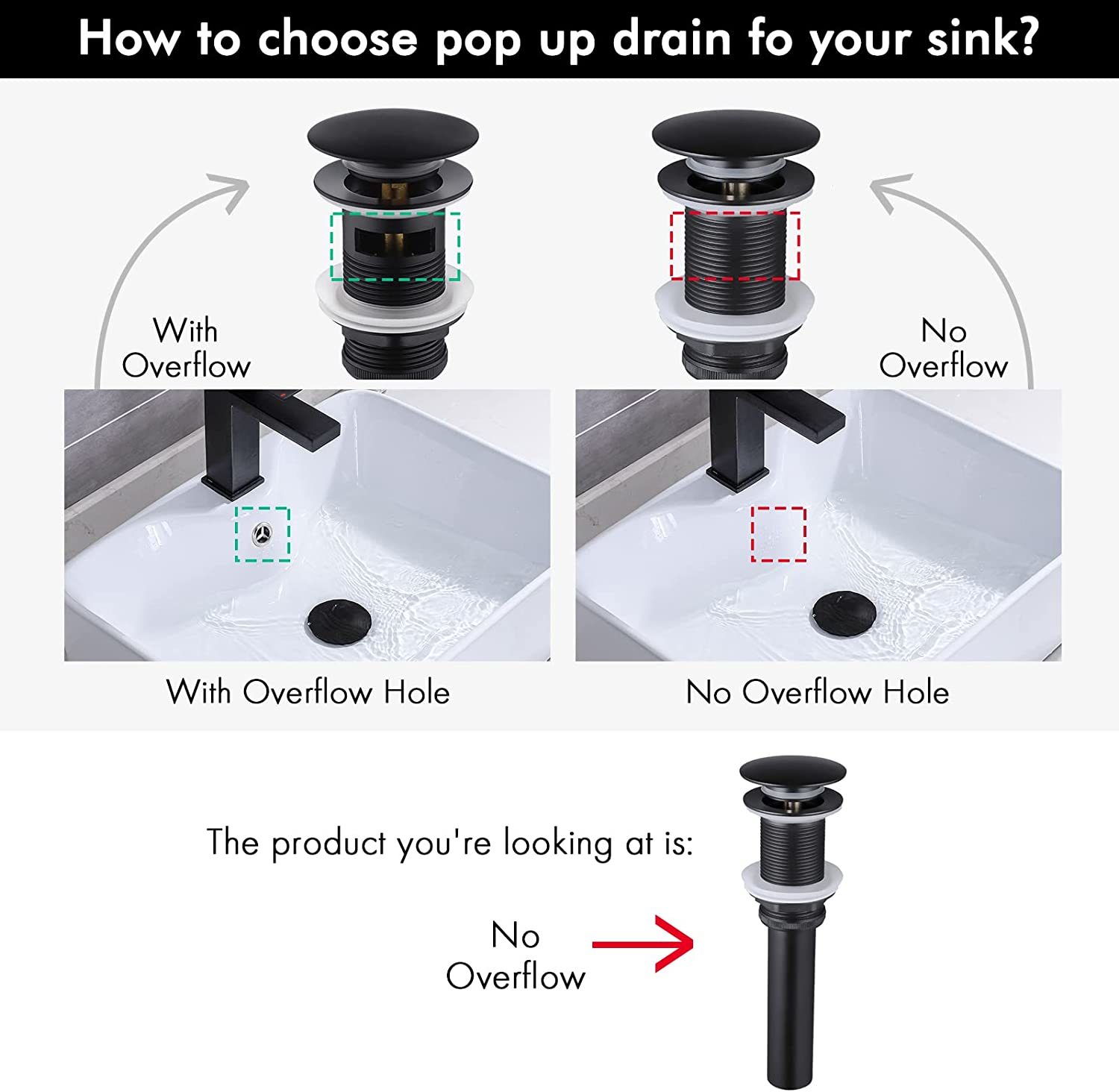 How to choose pop up drain fo your sink?

With Overflow

No Overflow

With Overflow Hole

No Overflow Hole

The product you're looking at is:

No Overflow