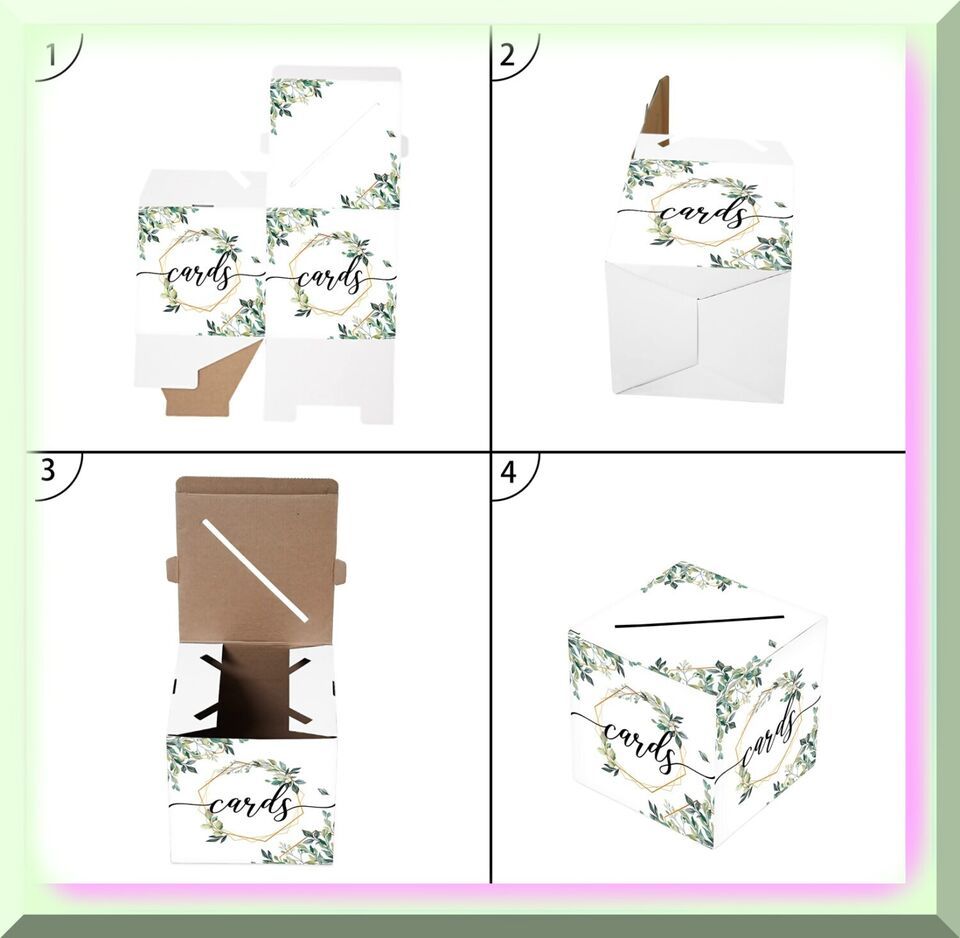 1

cards

cards

2

cards

3

cards

4

cards

cards