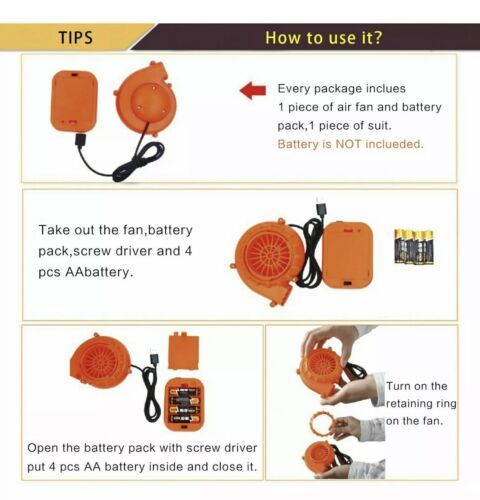 TIPS

How to use it?

Every package inclues 1 piece of air fan and battery pack,1 piece of suit.
Battery is NOT inclueded.

Take out the fan,battery pack,screw driver and 4 pcs AAbattery.

Open the battery pack with screw driver put 4 pcs AA battery inside and close it.

Turn on the retaining ring on the fan.