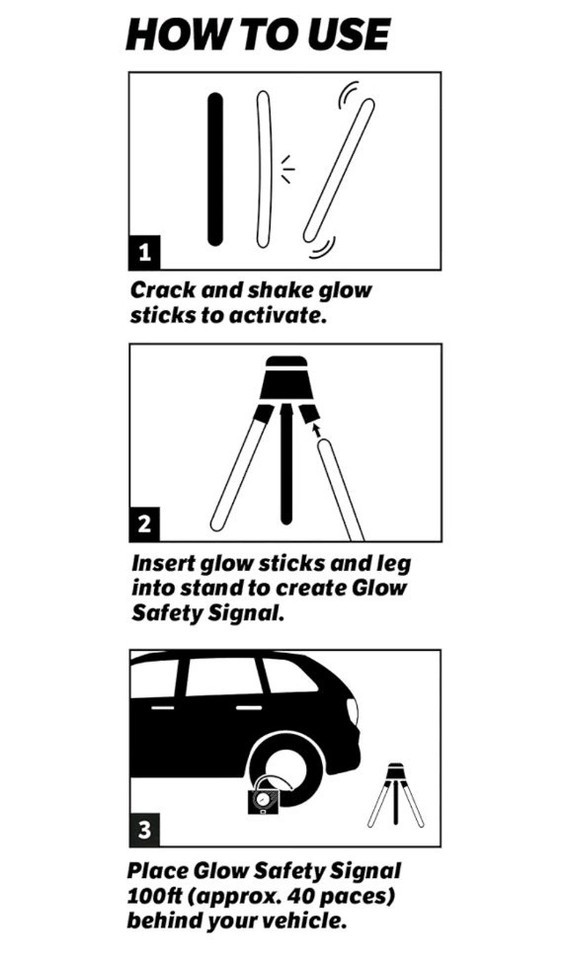 HOW TO USE

1

Crack and shake glow sticks to activate.

2

Insert glow sticks and leg into stand to create Glow Safety Signal.

3

Place Glow Safety Signal 100ft (approx. 40 paces) behind your vehicle.