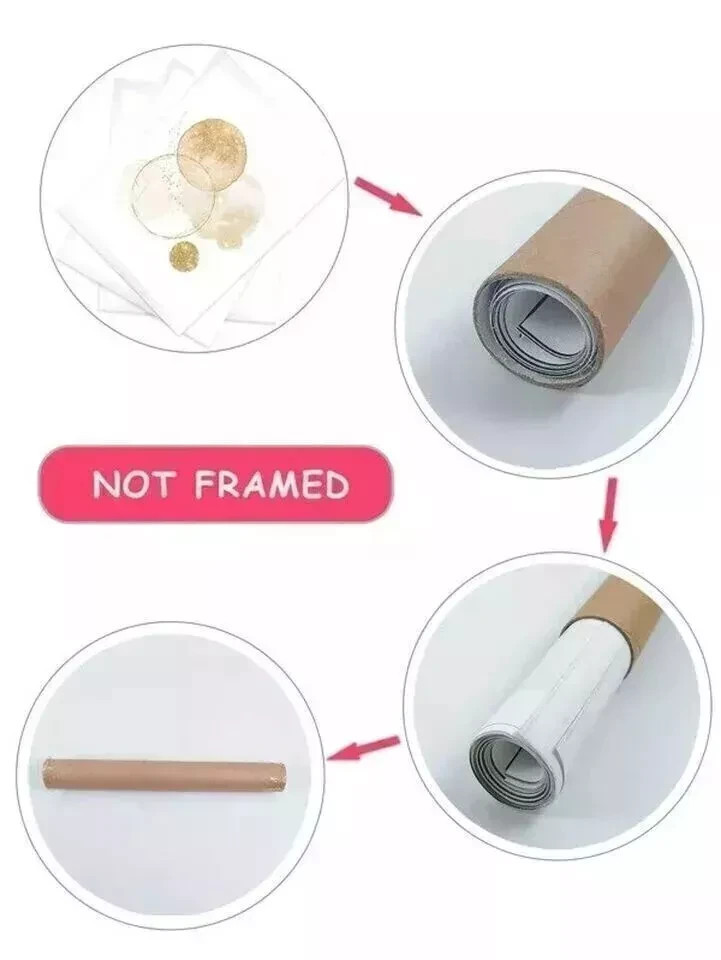 NOT FRAMED