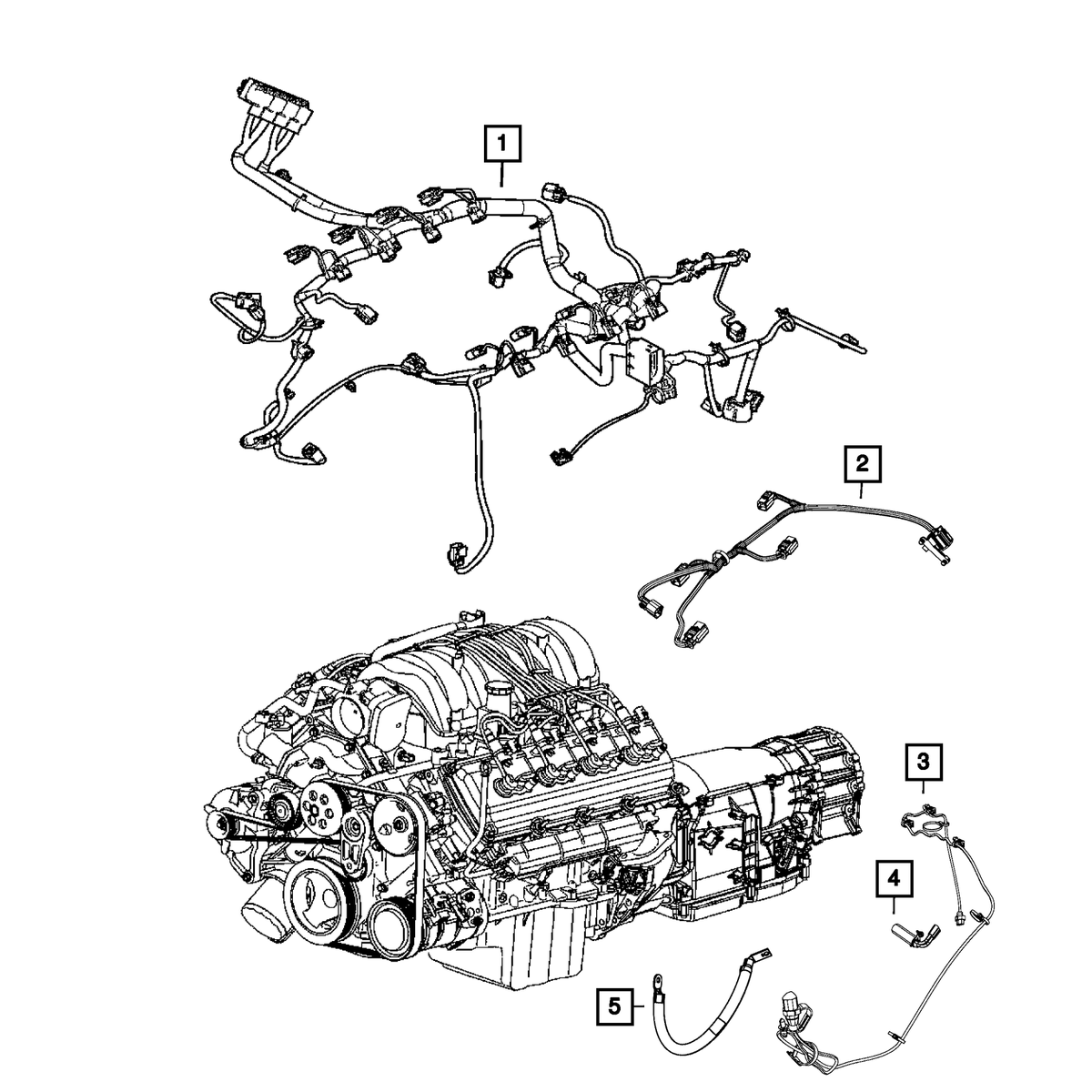 1
2
3
4
5