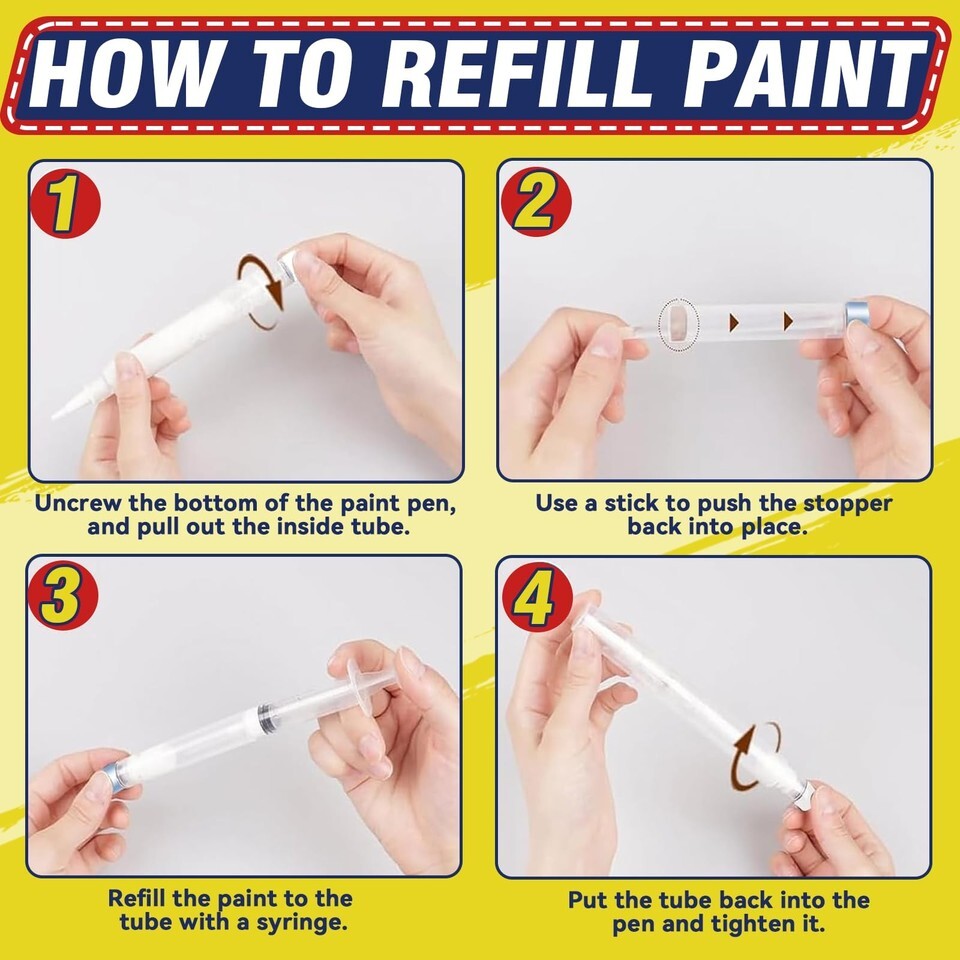 HOW TO REFILL PAINT

1

Uncrew the bottom of the paint pen, and pull out the inside tube.

2

Use a stick to push the stopper back into place.

3

Refill the paint to the tube with a syringe.

4

Put the tube back into the pen and tighten it.