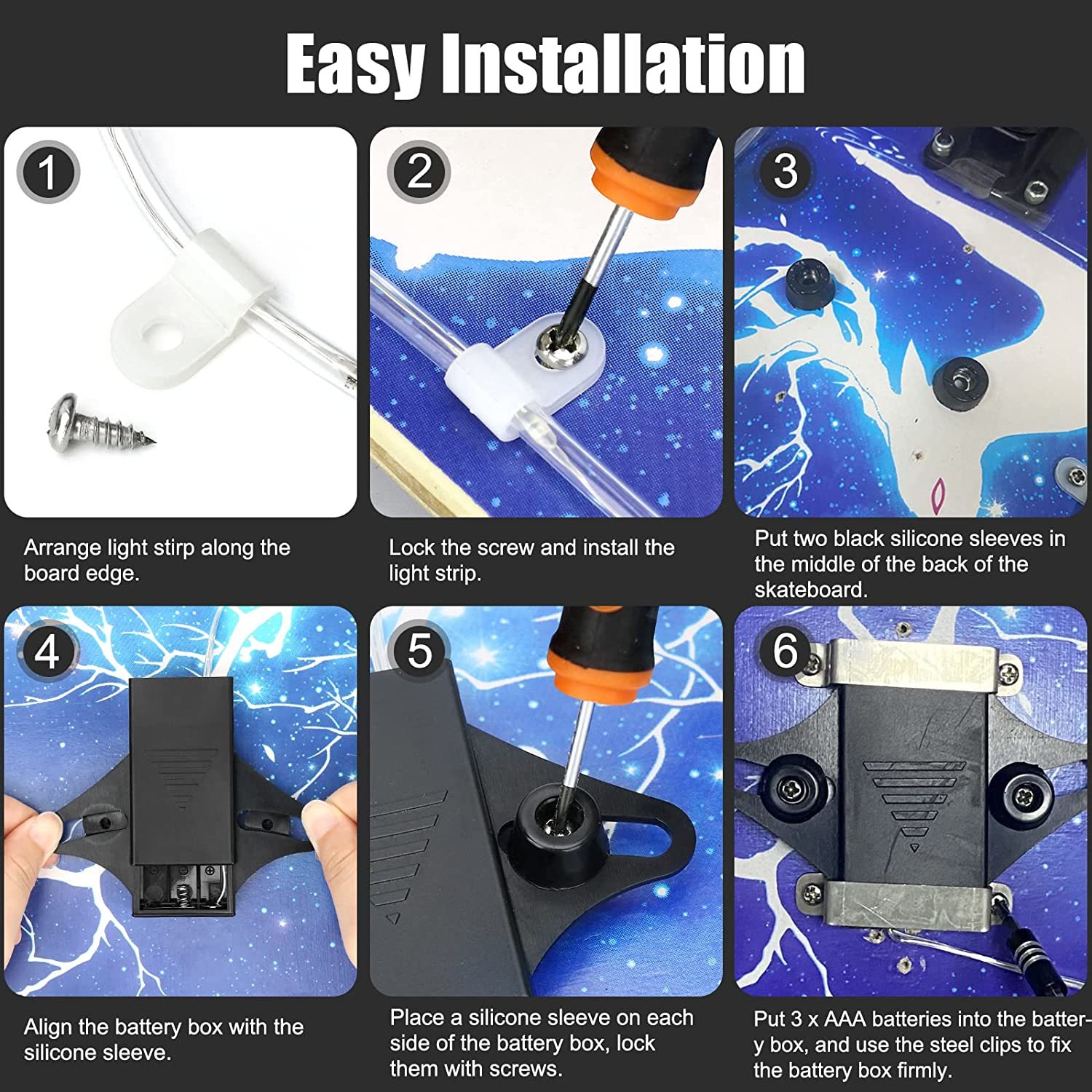 Easy Installation

1

Arrange light stirp along the board edge.

2

Lock the screw and install the light strip.

3

Put two black silicone sleeves in the middle of the back of the skateboard.

4

Align the battery box with the silicone sleeve.

5

Place a silicone sleeve on each side of the battery box, lock them with screws.

6

Put 3 x AAA batteries into the battery box, and use the steel clips to fix the battery box firmly.