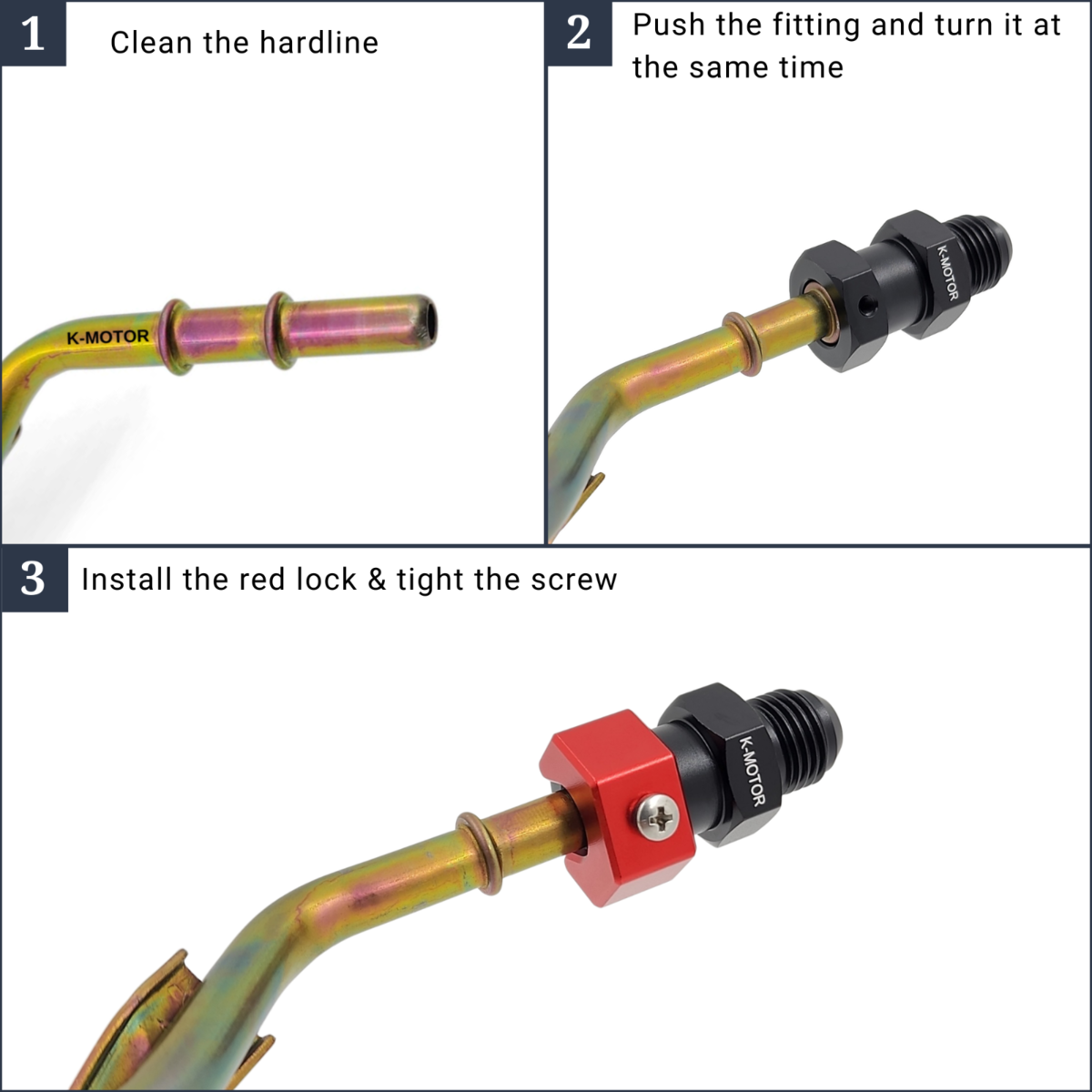 1 Clean the hardline

K-MOTOR

2 Push the fitting and turn it at the same time

K-MOTOR

3 Install the red lock & tight the screw

K-MOTOR