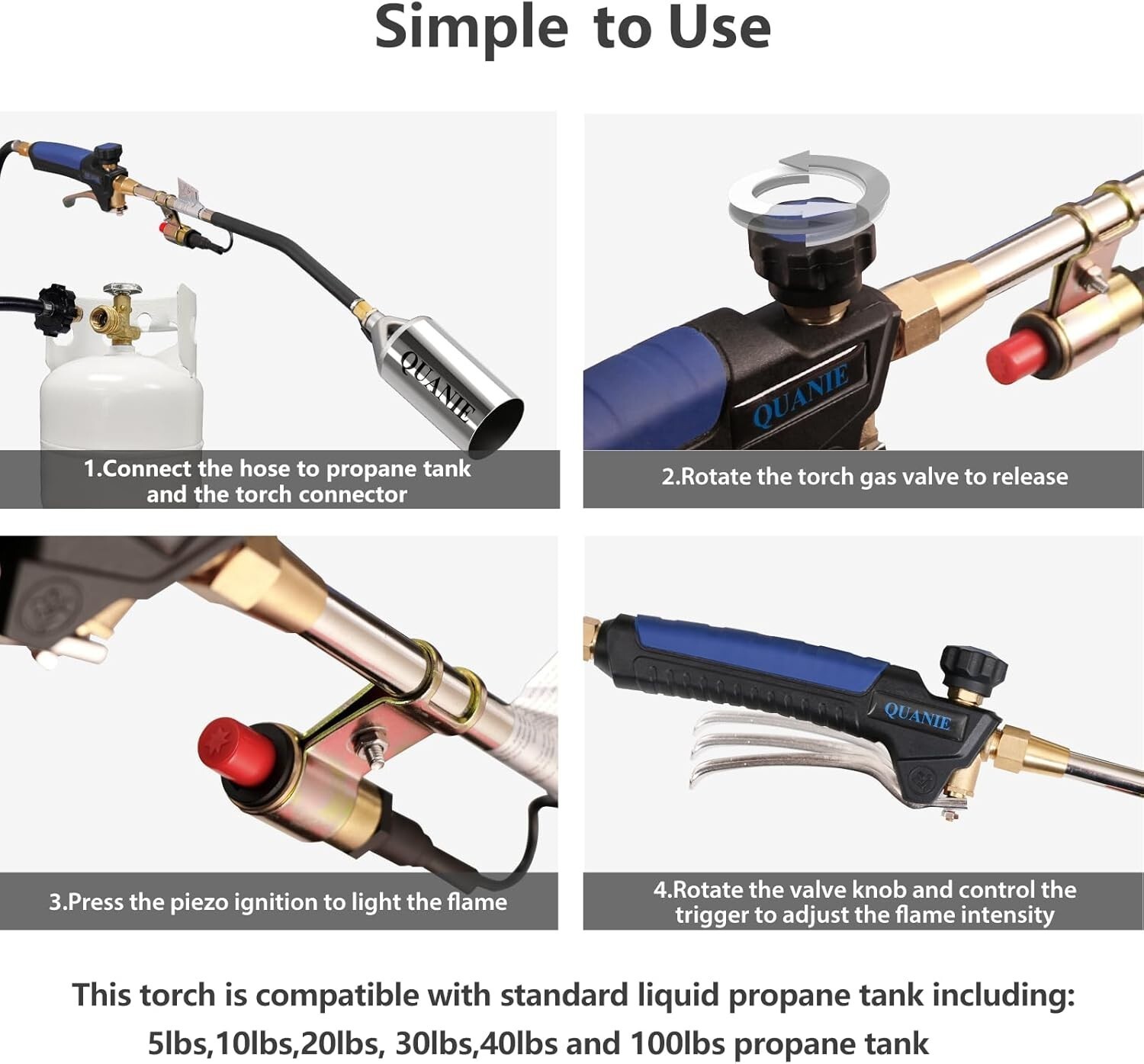 Simple to Use

QUANIE

1.Connect the hose to propane tank and the torch connector

QUANIE

2.Rotate the torch gas valve to release

3.Press the piezo ignition to light the flame

QUANIE

4.Rotate the valve knob and control the trigger to adjust the flame intensity

This torch is compatible with standard liquid propane tank including: 5lbs,10lbs,20lbs, 30lbs,40lbs and 100lbs propane tank