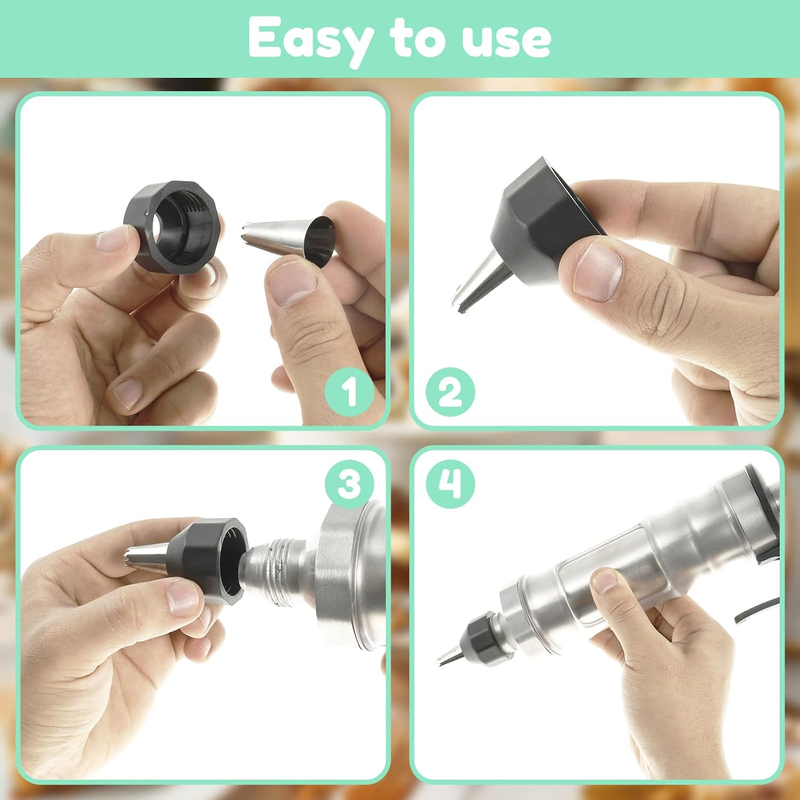 Easy to use

1

2

3

4