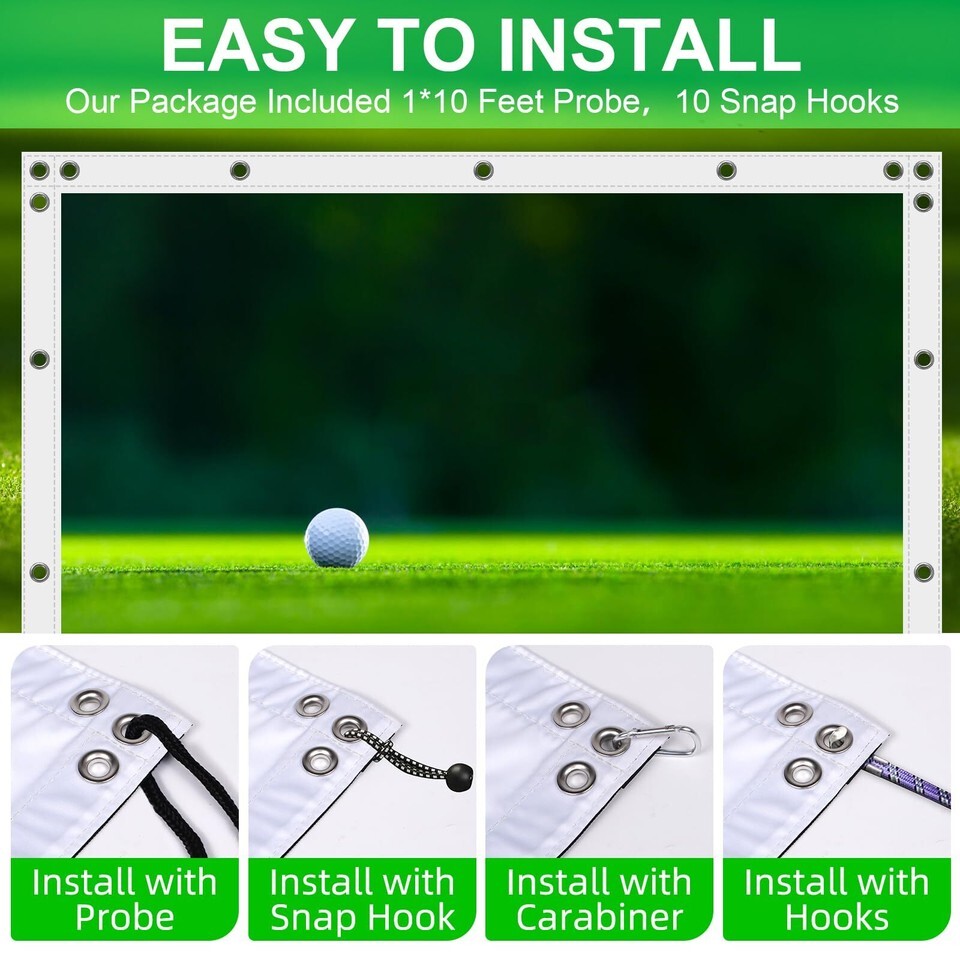 EASY TO INSTALL
Our Package Included 1*10 Feet Probe, 10 Snap Hooks

Install with Probe

Install with Snap Hook

Install with Carabiner

Install with Hooks