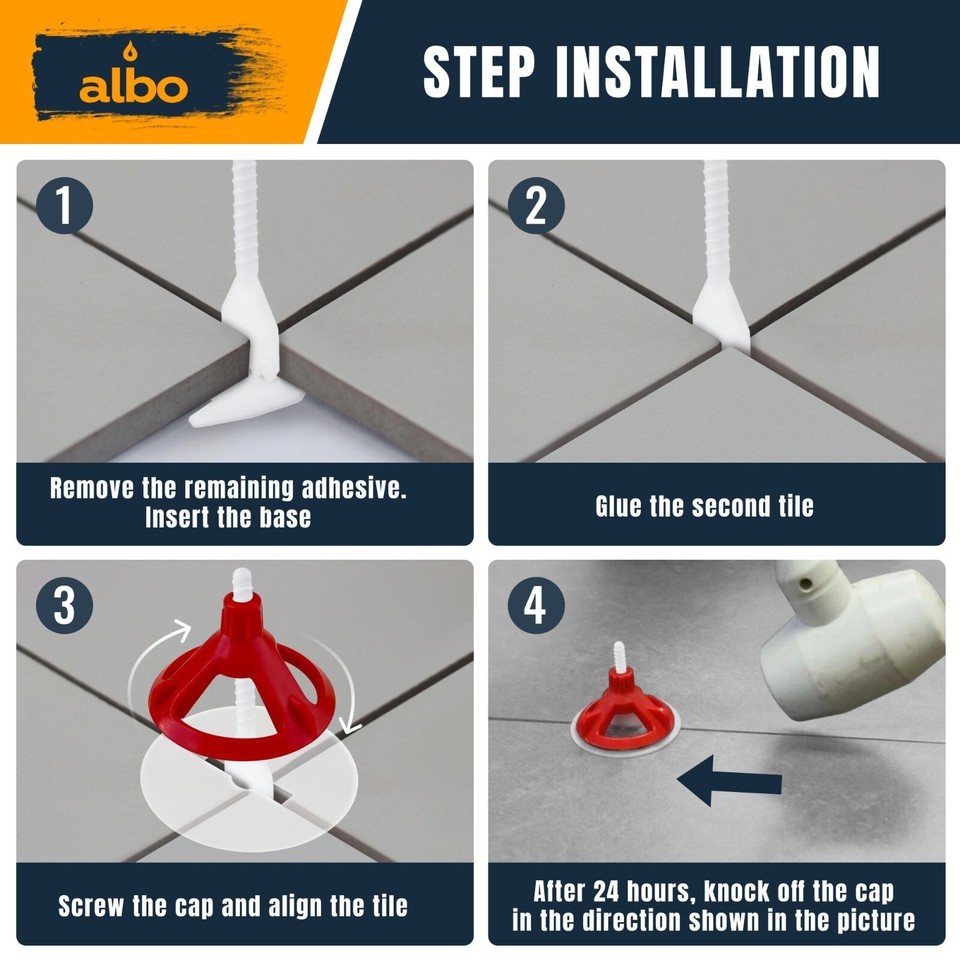 albo

STEP INSTALLATION

1

Remove the remaining adhesive. Insert the base

2

Glue the second tile

3

Screw the cap and align the tile

4

After 24 hours, knock off the cap in the direction shown in the picture