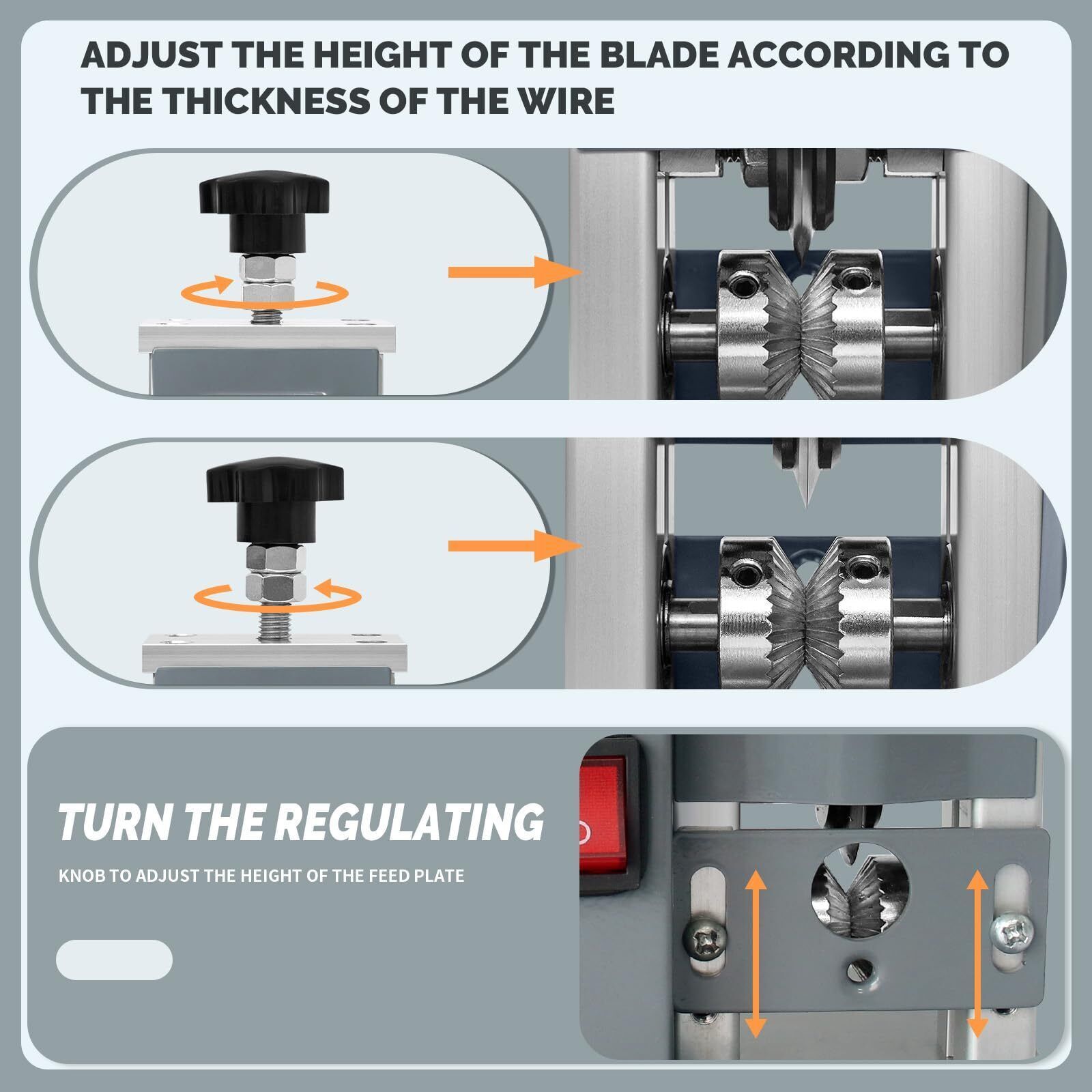 ADJUST THE HEIGHT OF THE BLADE ACCORDING TO THE THICKNESS OF THE WIRE

TURN THE REGULATING

KNOB TO ADJUST THE HEIGHT OF THE FEED PLATE