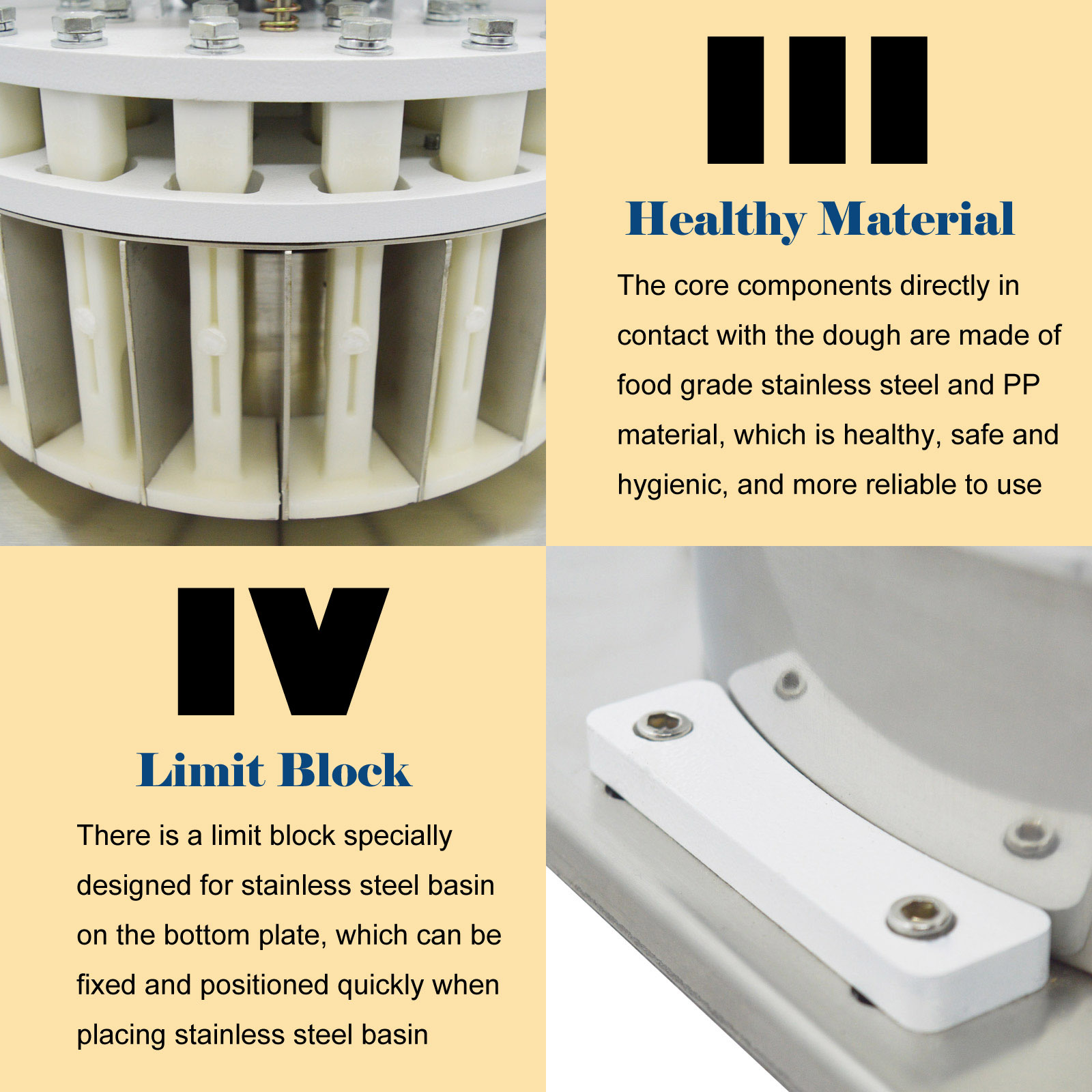 III

Healthy Material

The core components directly in contact with the dough are made of food grade stainless steel and PP material, which is healthy, safe and hygienic, and more reliable to use

IV

Limit Block

There is a limit block specially designed for stainless steel basin on the bottom plate, which can be fixed and positioned quickly when placing stainless steel basin