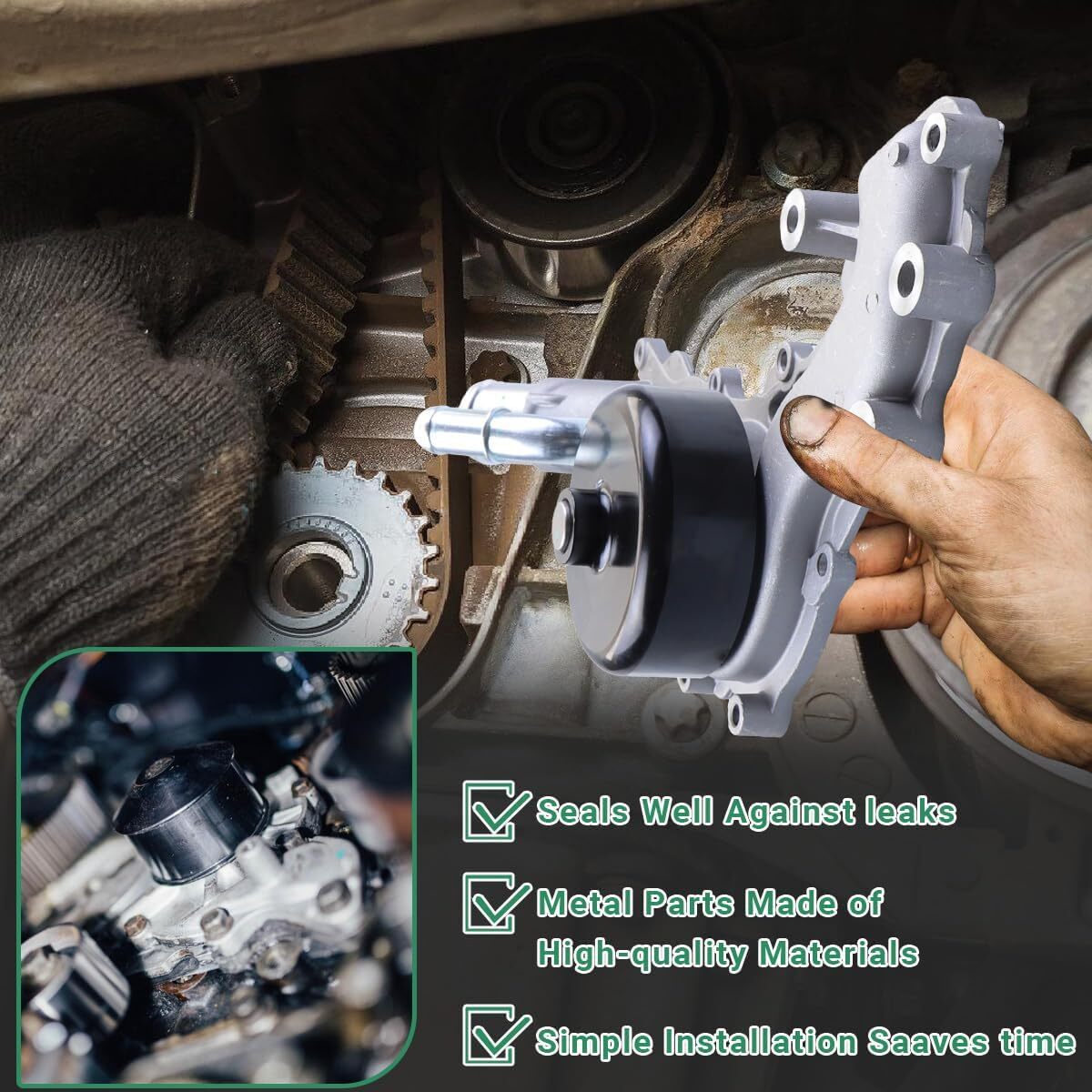 Seals Well Against leaks

Metal Parts Made of High-quality Materials

Simple Installation Saaves time