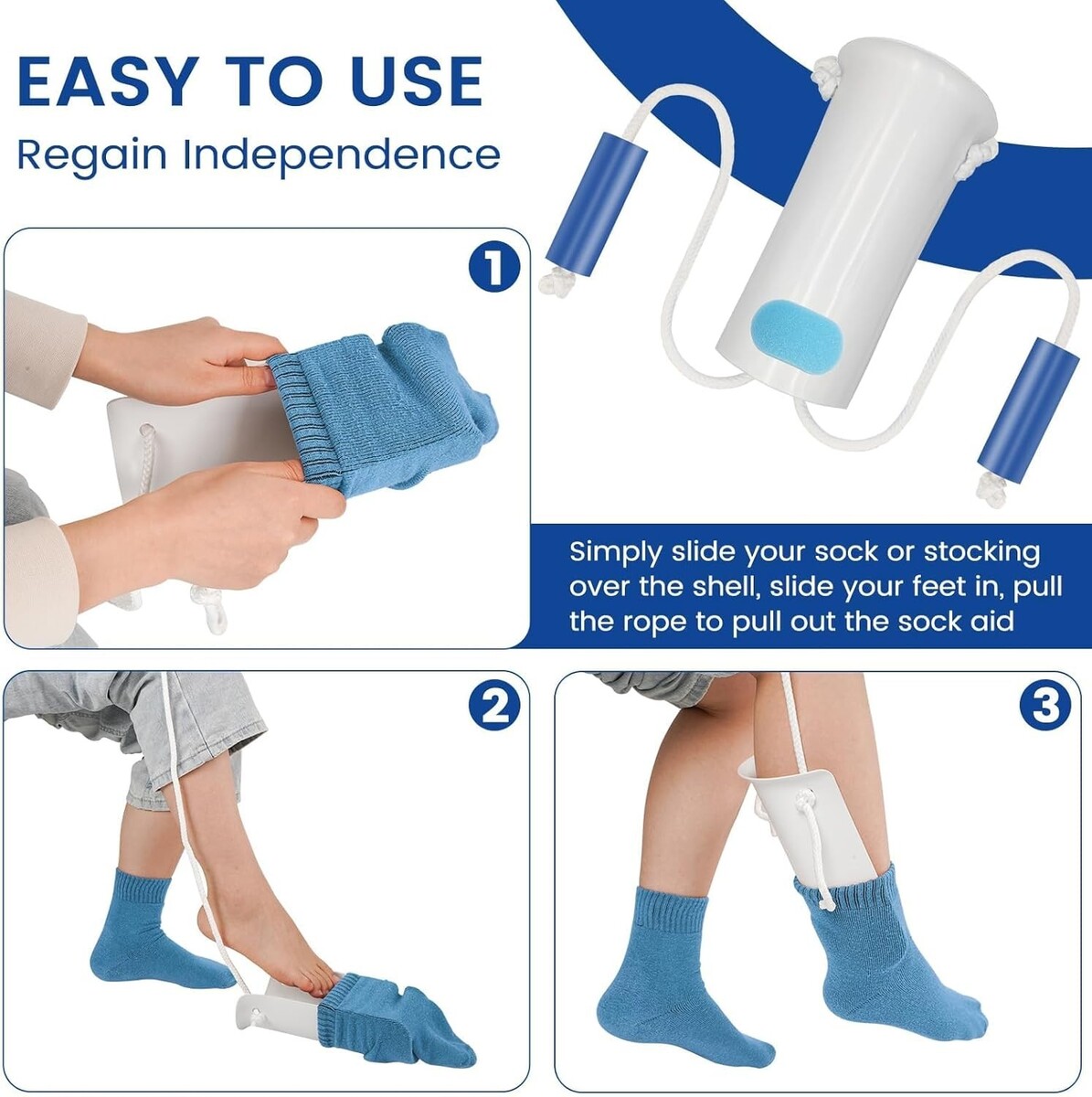 EASY TO USE
Regain Independence

1

Simply slide your sock or stocking over the shell, slide your feet in, pull the rope to pull out the sock aid

2

3