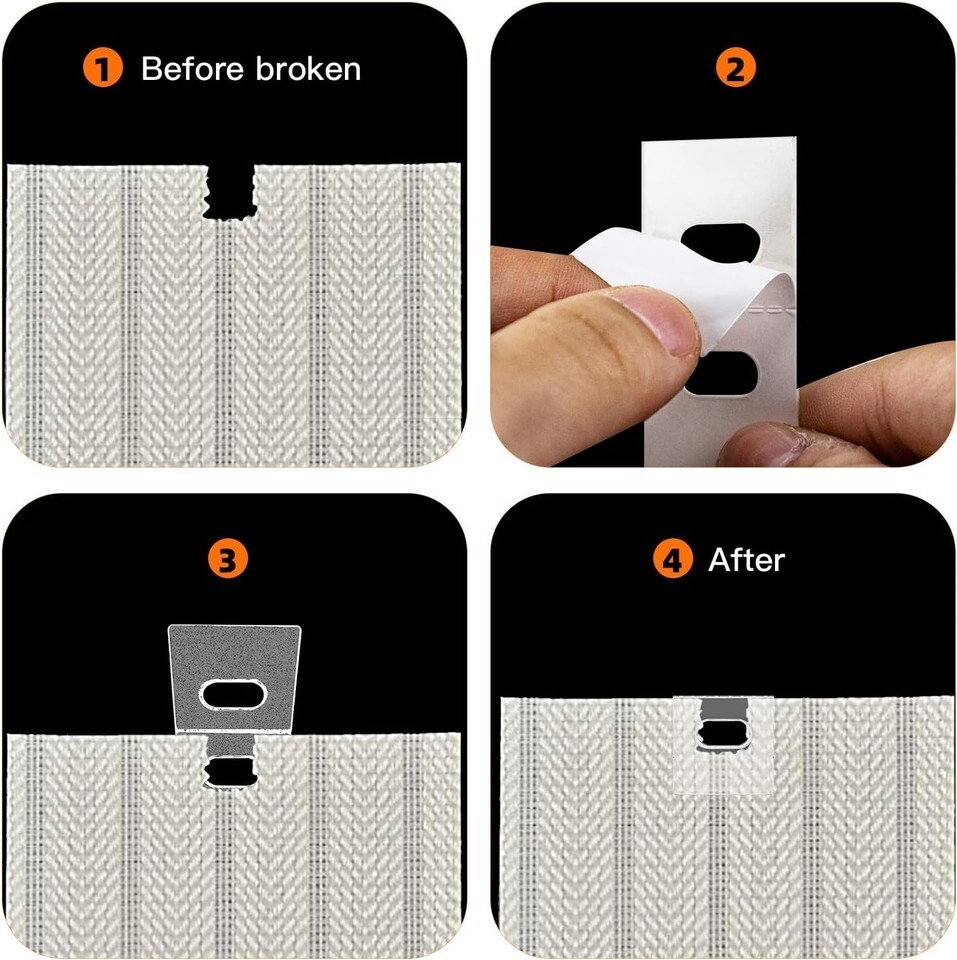 1 Before broken

2

3

4 After