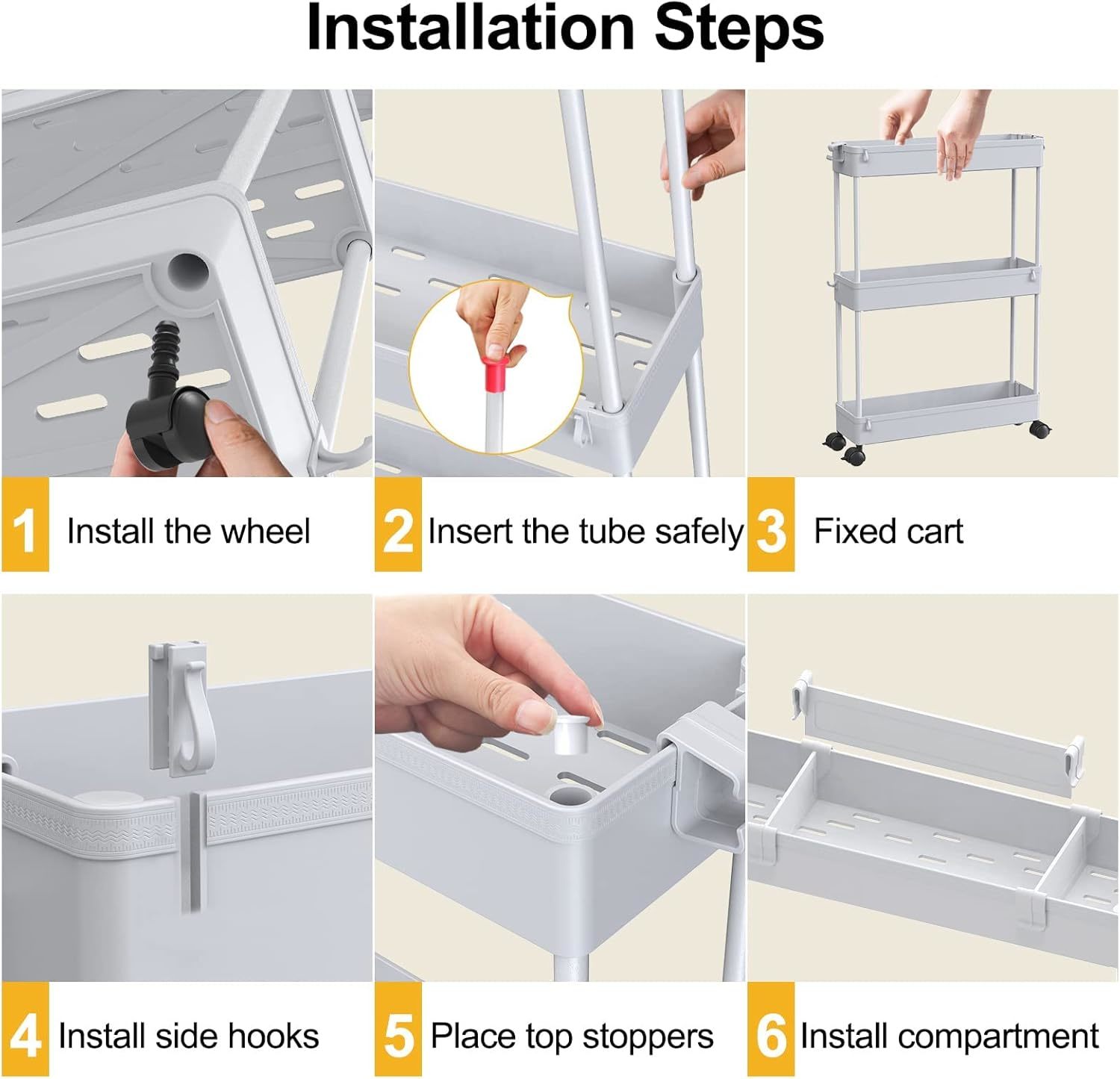 Installation Steps

1 Install the wheel

2 Insert the tube safely

3 Fixed cart

4 Install side hooks

5 Place top stoppers

6 Install compartment