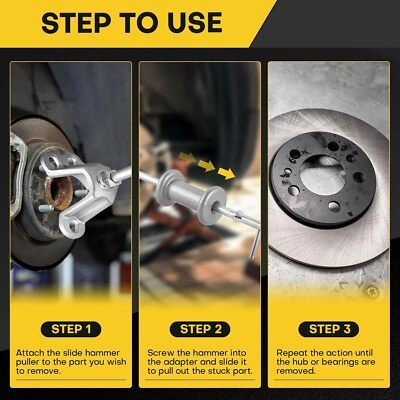 STEP TO USE

STEP 1

Attach the slide hammer puller to the part you wish to remove.

STEP 2

Screw the hammer into the adapter and slide it to pull out the stuck part.

STEP 3

Repeat the action until the hub or bearings are removed.