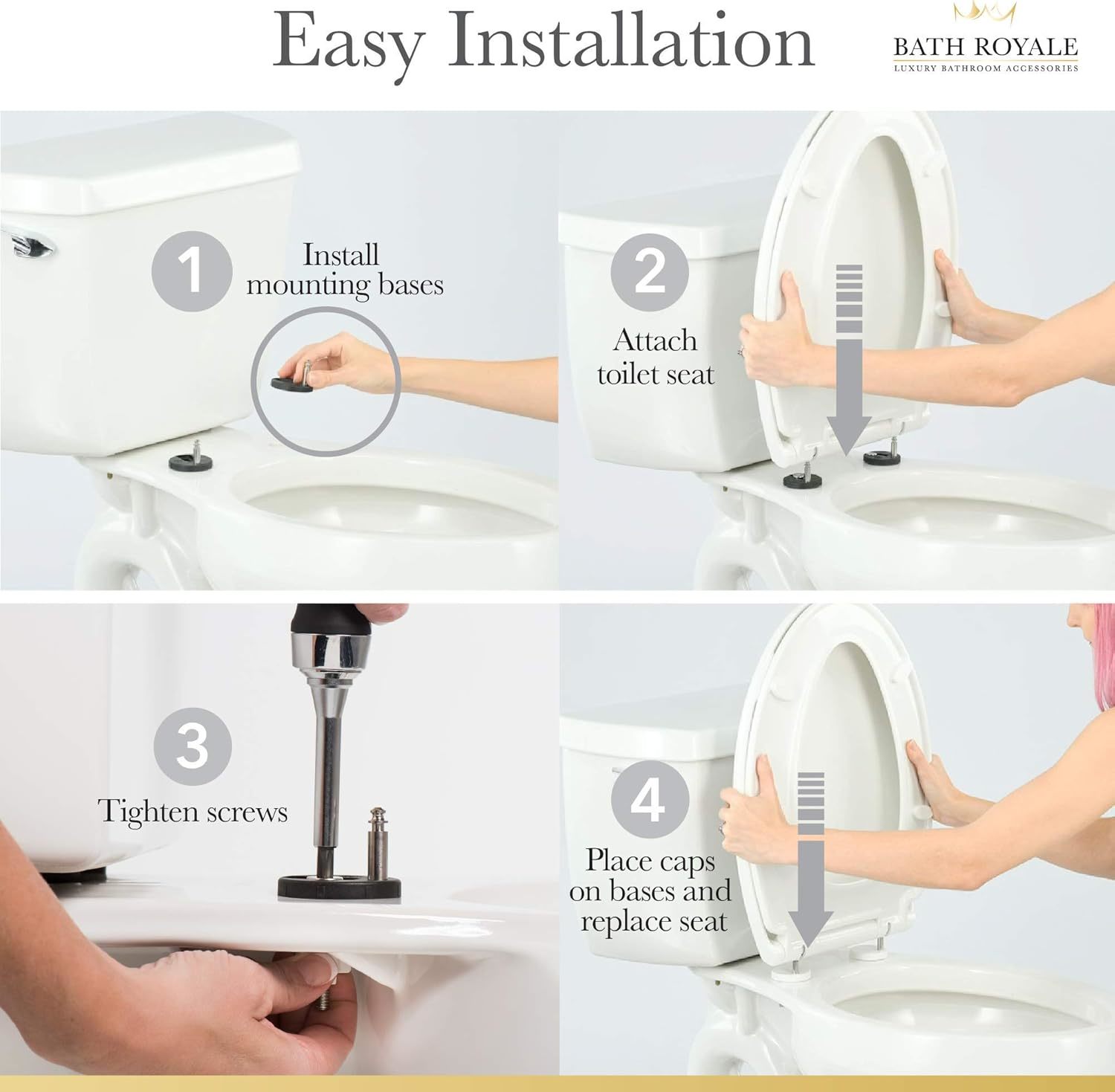 Easy Installation

BATH ROYALE
LUXURY BATHROOM ACCESSORIES

1
Install mounting bases

2
Attach toilet seat

3
Tighten screws

4
Place caps on bases and replace seat