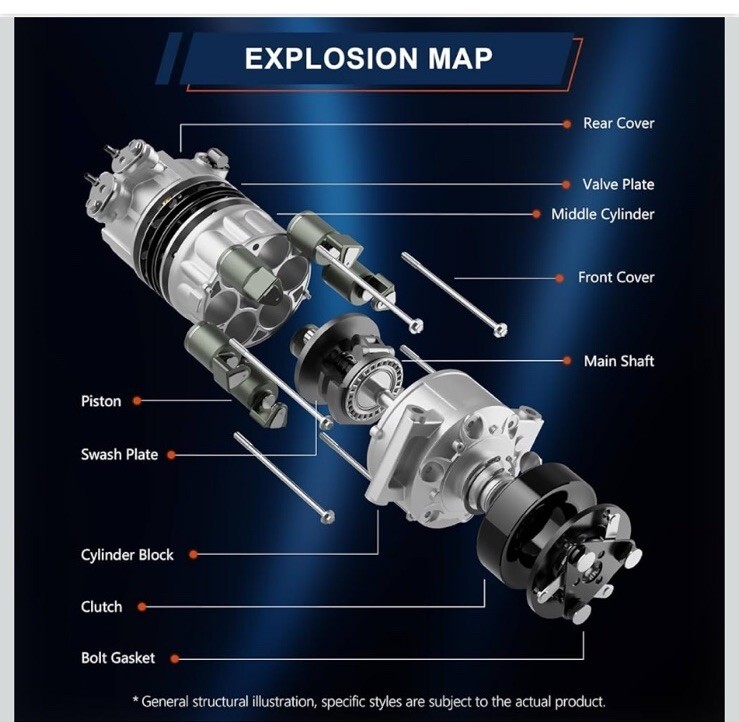 EXPLOSION MAP

Rear Cover

Valve Plate

Middle Cylinder

Front Cover

Main Shaft

Piston

Swash Plate

Cylinder Block

Clutch

Bolt Gasket

* General structural illustration, specific styles are subject to the actual product.