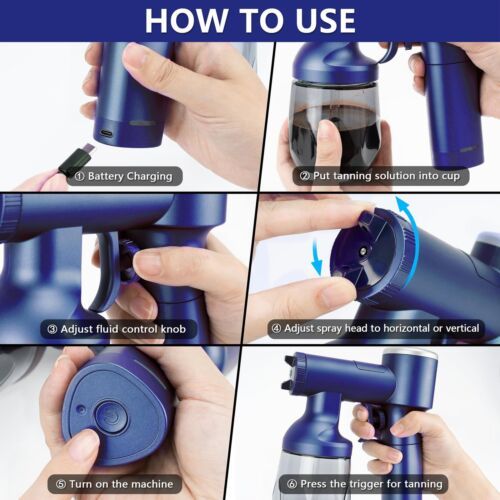 HOW TO USE

① Battery Charging

② Put tanning solution into cup

③ Adjust fluid control knob

④ Adjust spray head to horizontal or vertical

⑤ Turn on the machine

⑥ Press the trigger for tanning